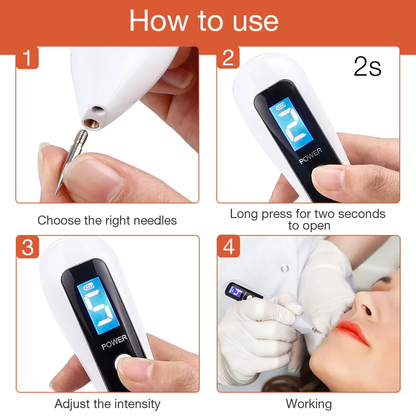 How to use

1

Choose the right needles

2

2s

2

POWER

Long press for two seconds to open

3

5

POWER

Adjust the intensity

4

Working