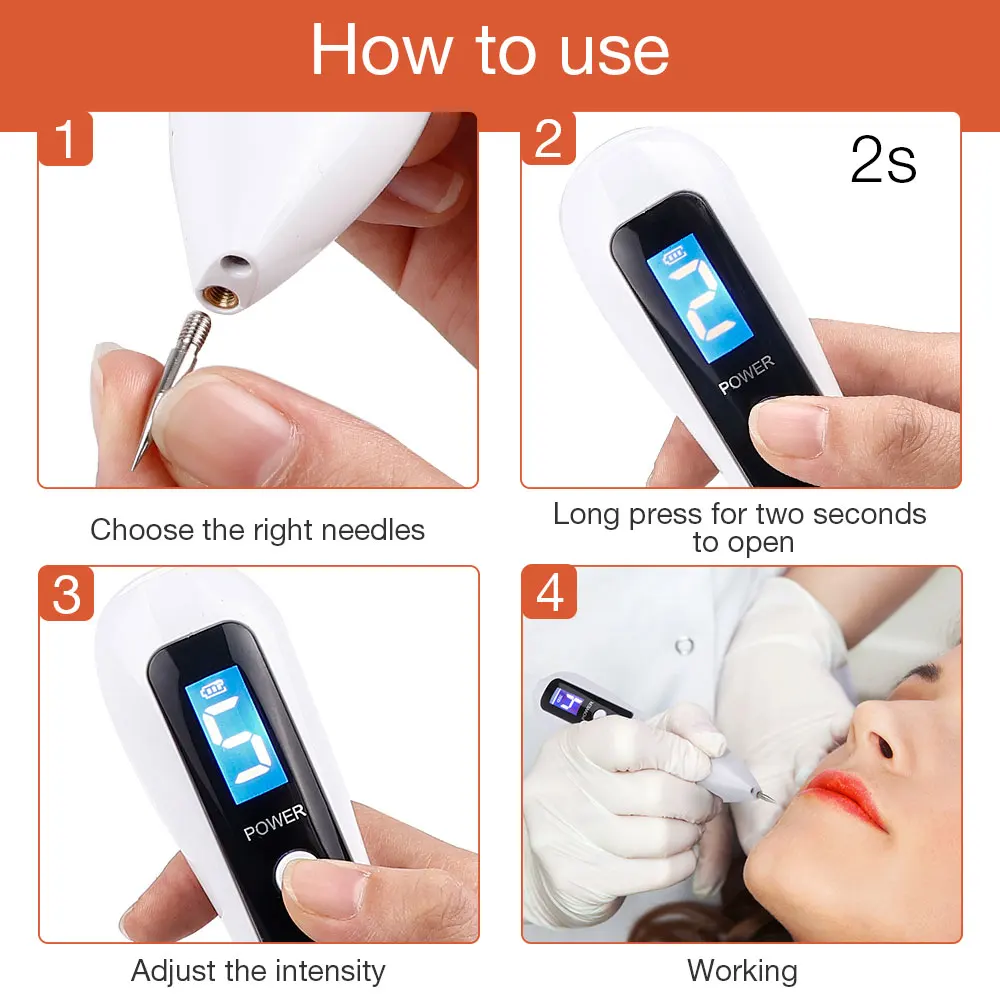 How to use

1

Choose the right needles

2

2s

2

POWER

Long press for two seconds to open

3

5

POWER

Adjust the intensity

4

Working