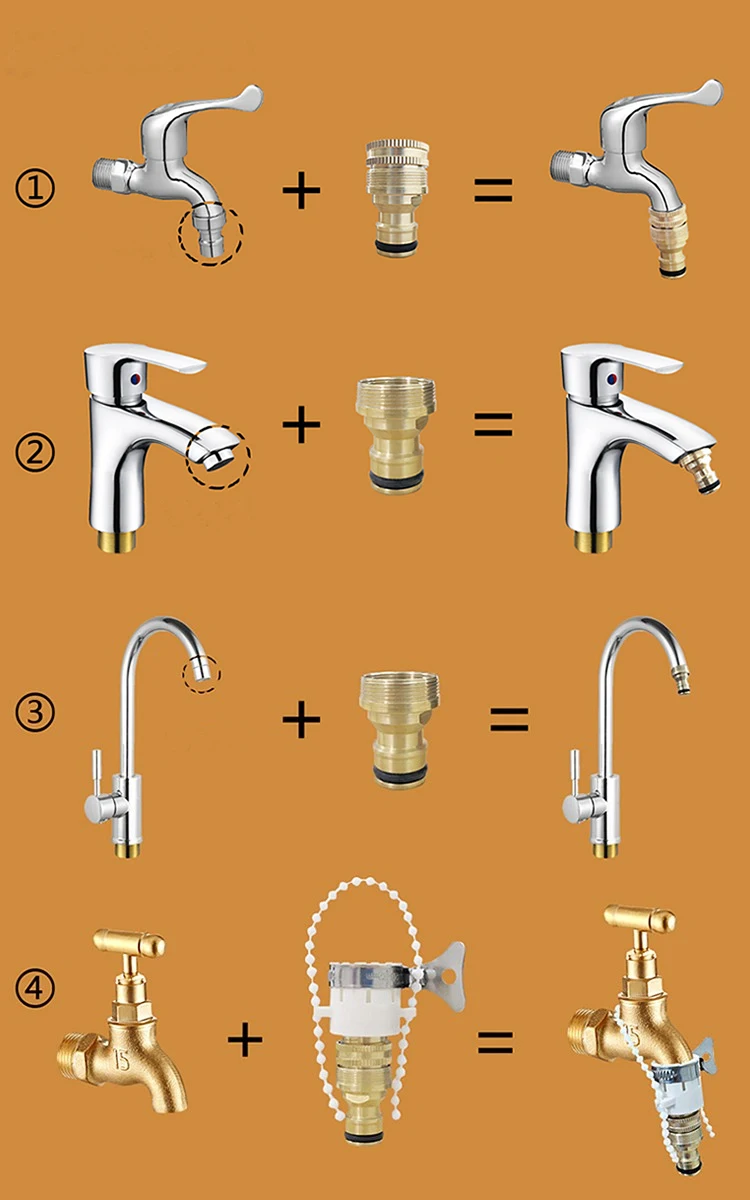 ①
+
=

②
+
=

③
+
=

④
15
+
=
15