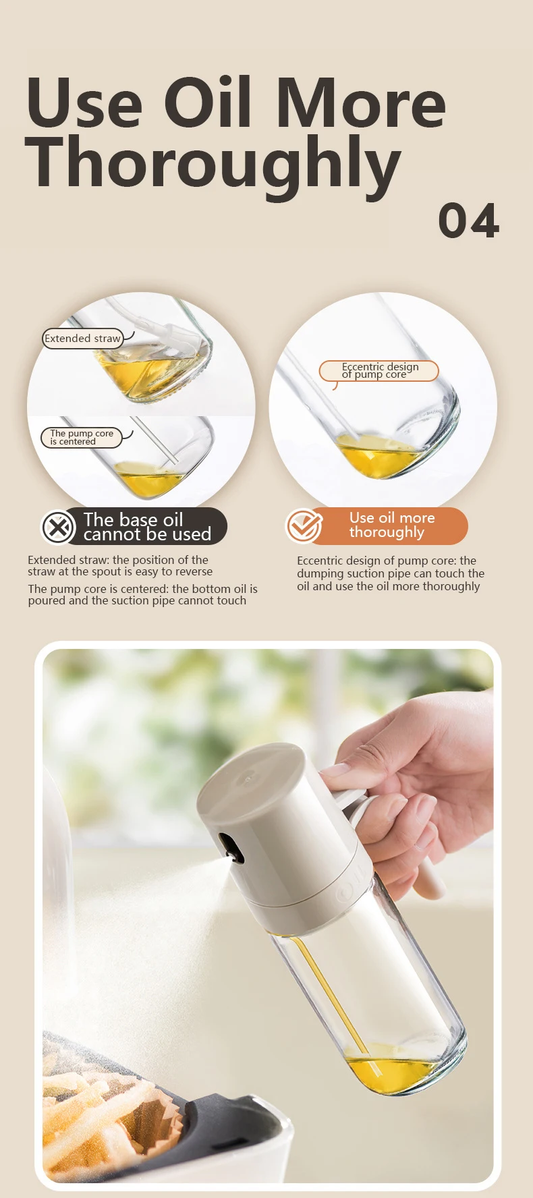 Use Oil More Thoroughly

04

Extended straw

The pump core is centered

The base oil cannot be used

Extended straw: the position of the straw at the spout is easy to reverse

The pump core is centered: the bottom oil is poured and the suction pipe cannot touch

Eccentric design of pump core

Use oil more thoroughly

Eccentric design of pump core: the dumping suction pipe can touch the oil and use the oil more thoroughly