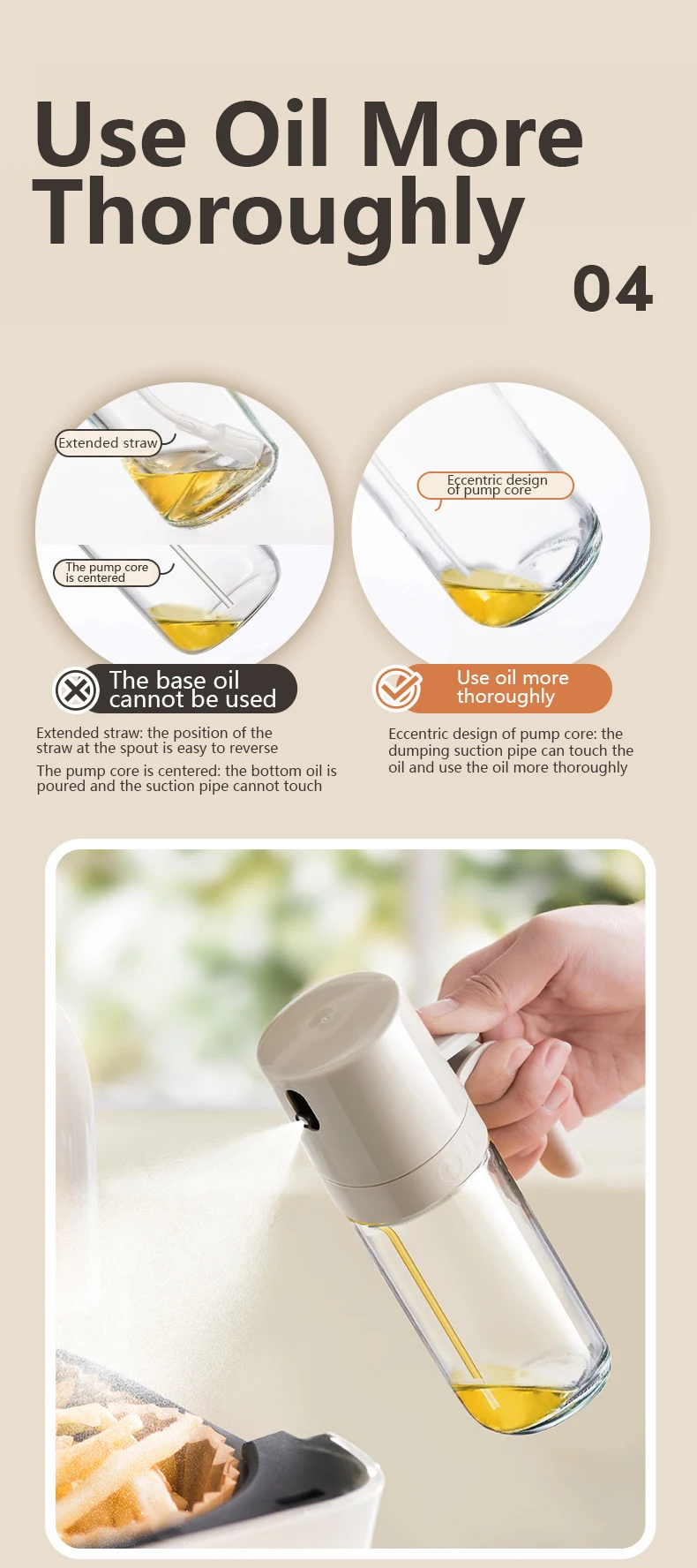 Use Oil More Thoroughly

04

Extended straw

The pump core is centered

The base oil cannot be used

Extended straw: the position of the straw at the spout is easy to reverse

The pump core is centered: the bottom oil is poured and the suction pipe cannot touch

Eccentric design of pump core

Use oil more thoroughly

Eccentric design of pump core: the dumping suction pipe can touch the oil and use the oil more thoroughly