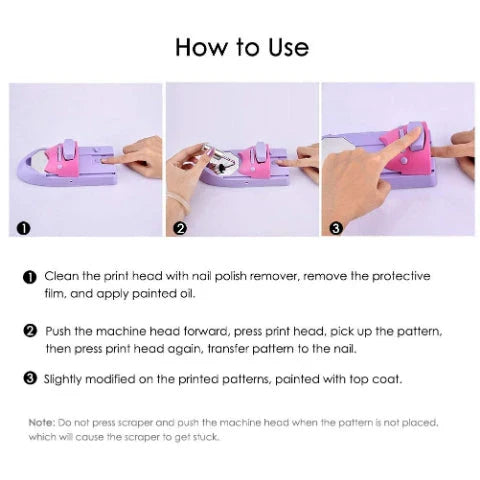 How to Use

❶

❷

❸

❶ Clean the print head with nail polish remover, remove the protective film, and apply painted oil.

❷ Push the machine head forward, press print head, pick up the pattern, then press print head again, transfer pattern to the nail.

❸ Slightly modified on the printed patterns, painted with top coat.

Note: Do not press scraper and push the machine head when the pattern is not placed, which will cause the scraper to get stuck.