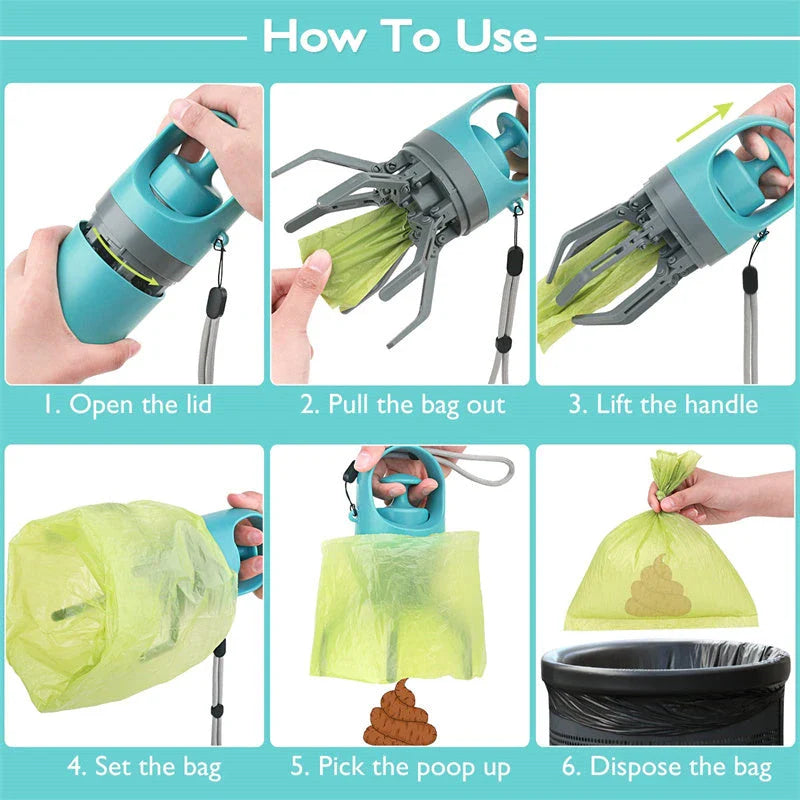 How To Use

1. Open the lid

2. Pull the bag out

3. Lift the handle

4. Set the bag

5. Pick the poop up

6. Dispose the bag