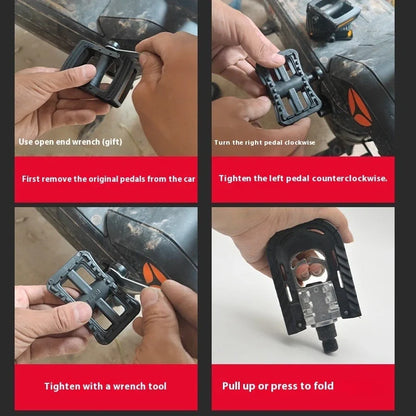 Use open end wrench (gift)

First remove the original pedals from the car

Turn the right pedal clockwise

Tighten the left pedal counterclockwise.

Tighten with a wrench tool

Pull up or press to fold