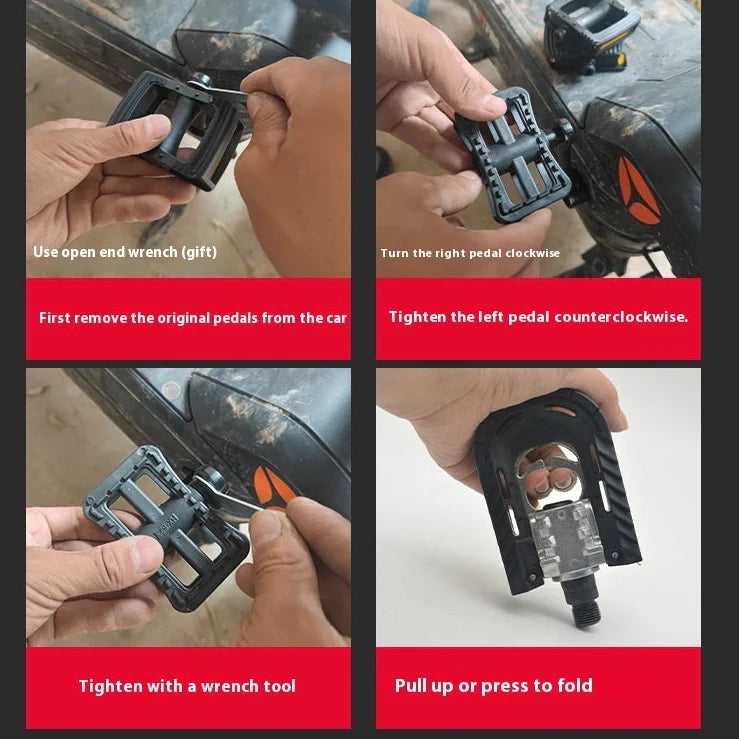 Use open end wrench (gift)

First remove the original pedals from the car

Turn the right pedal clockwise

Tighten the left pedal counterclockwise.

Tighten with a wrench tool

Pull up or press to fold