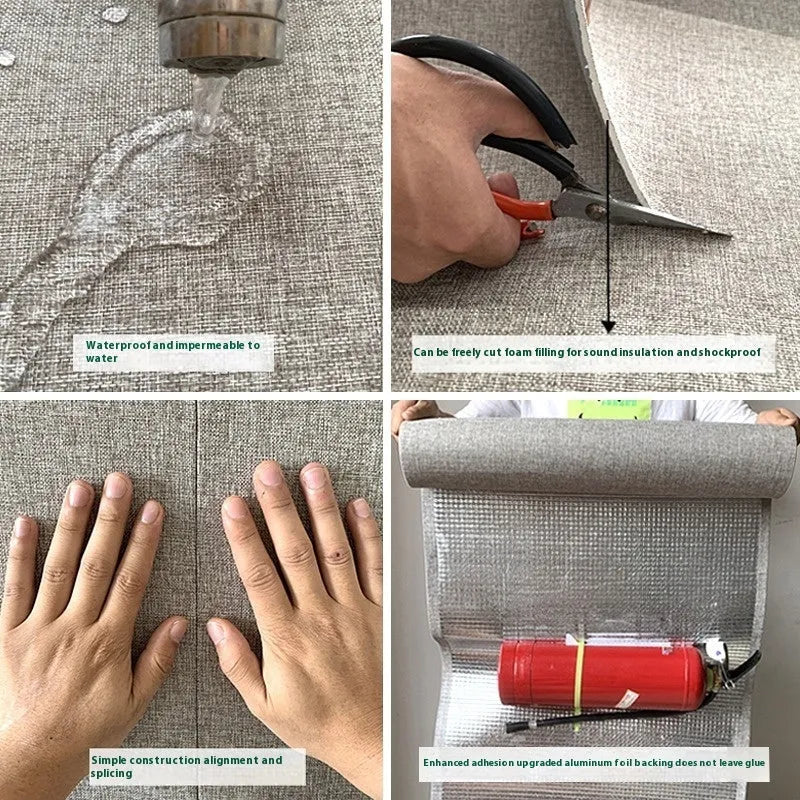 Waterproof and impermeable to water

Can be freely cut foam filling for sound insulation and shockproof

Simple construction alignment and splicing

Enhanced adhesion upgraded aluminum foil backing does not leave glue