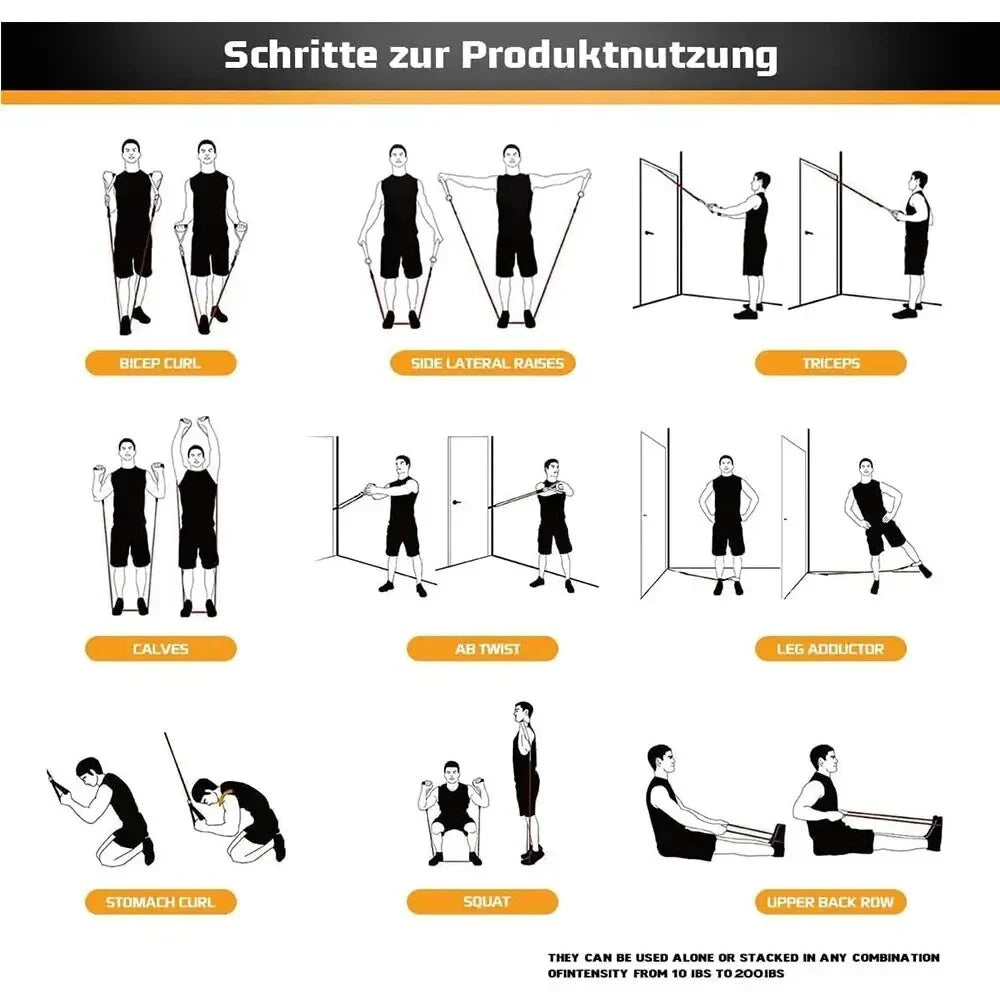 Schritte zur Produktnutzung

BICEP CURL

SIDE LATERAL RAISES

TRICEPS

CALVES

AB TWIST

LEG ADDUCTOR

STOMACH CURL

SQUAT

UPPER BACK ROW

THEY CAN BE USED ALONE OR STACKED IN ANY COMBINATION OFINTENSITY FROM 10 IBS TO 200IBS