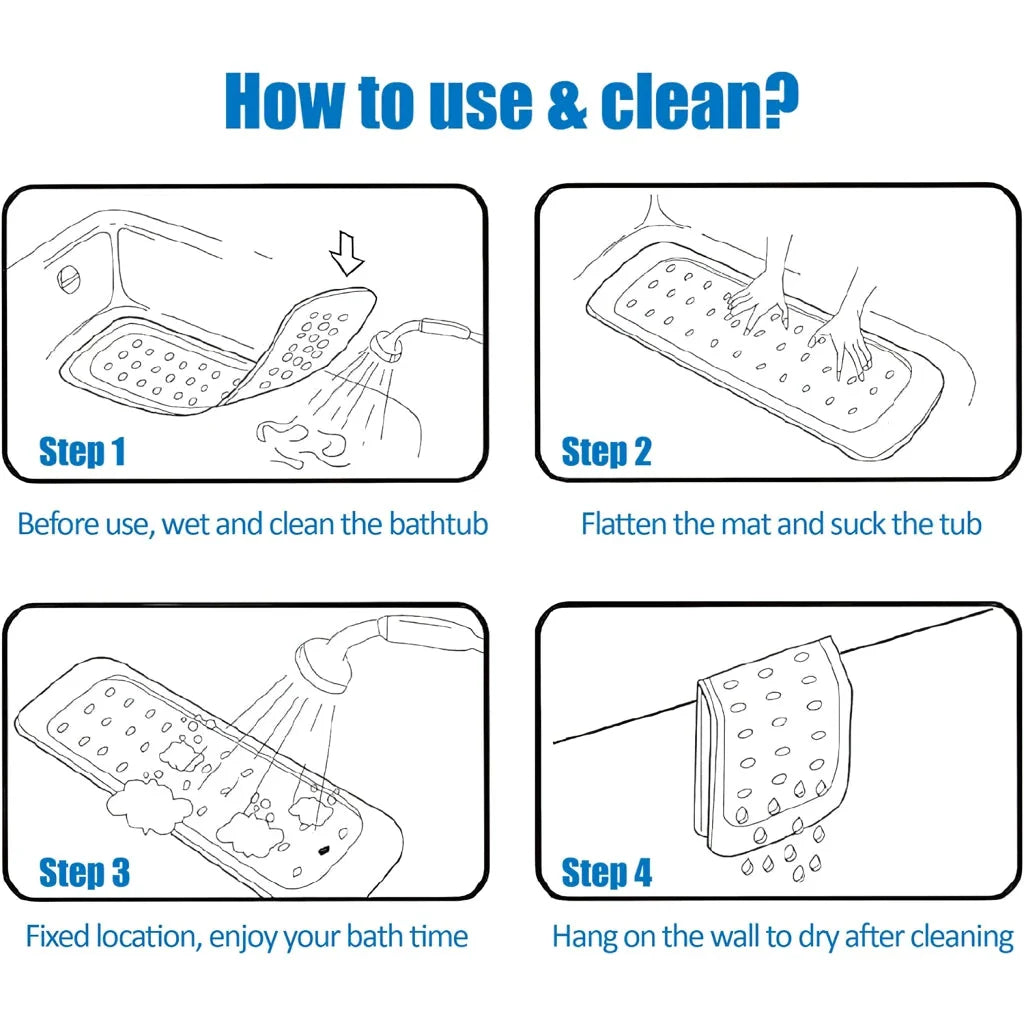 How to use & clean?

Step 1

Before use, wet and clean the bathtub

Step 2

Flatten the mat and suck the tub

Step 3

Fixed location, enjoy your bath time

Step 4

Hang on the wall to dry after cleaning