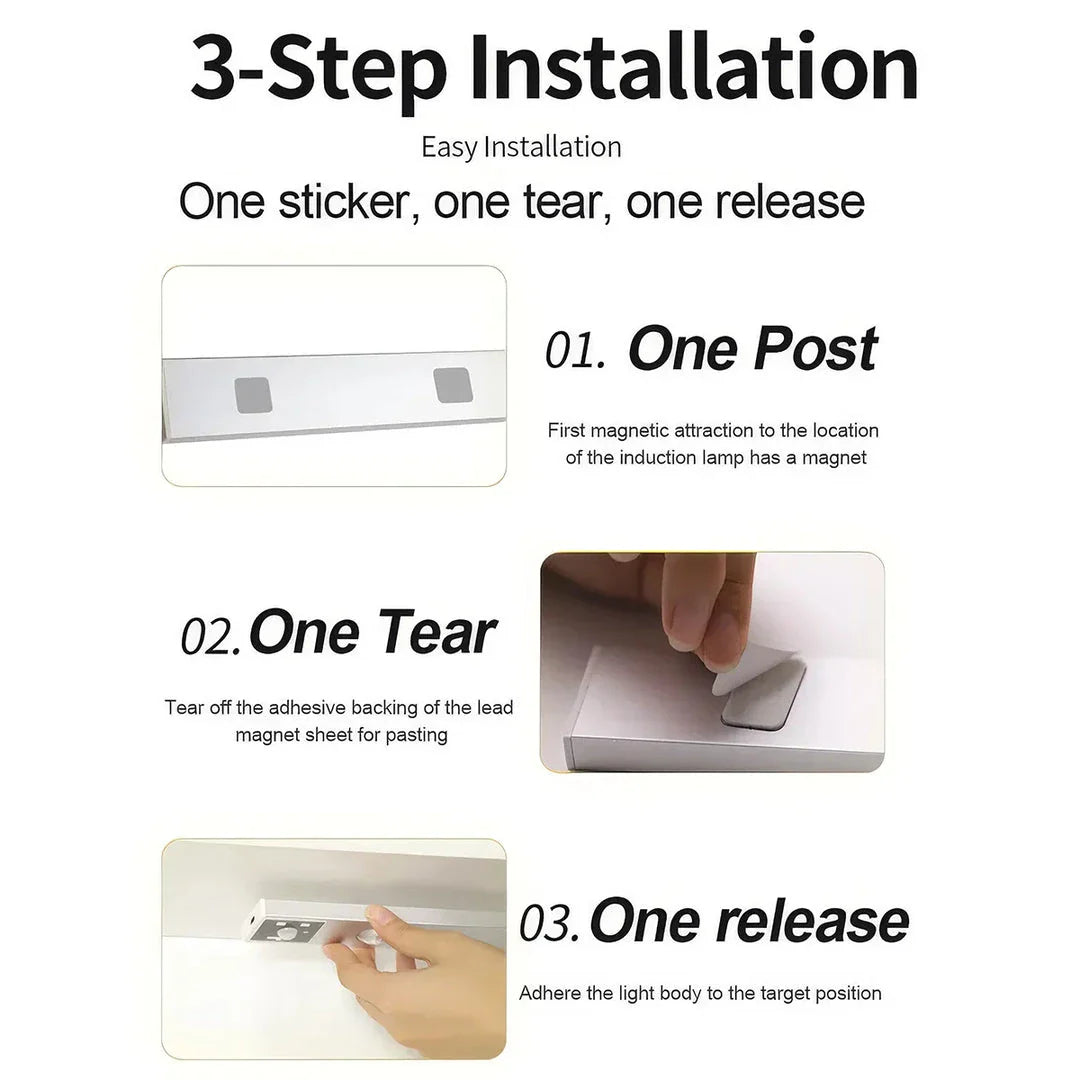 3-Step Installation

Easy Installation

One sticker, one tear, one release

01. One Post

First magnetic attraction to the location of the induction lamp has a magnet

02. One Tear

Tear off the adhesive backing of the lead magnet sheet for pasting

03. One release

Adhere the light body to the target position