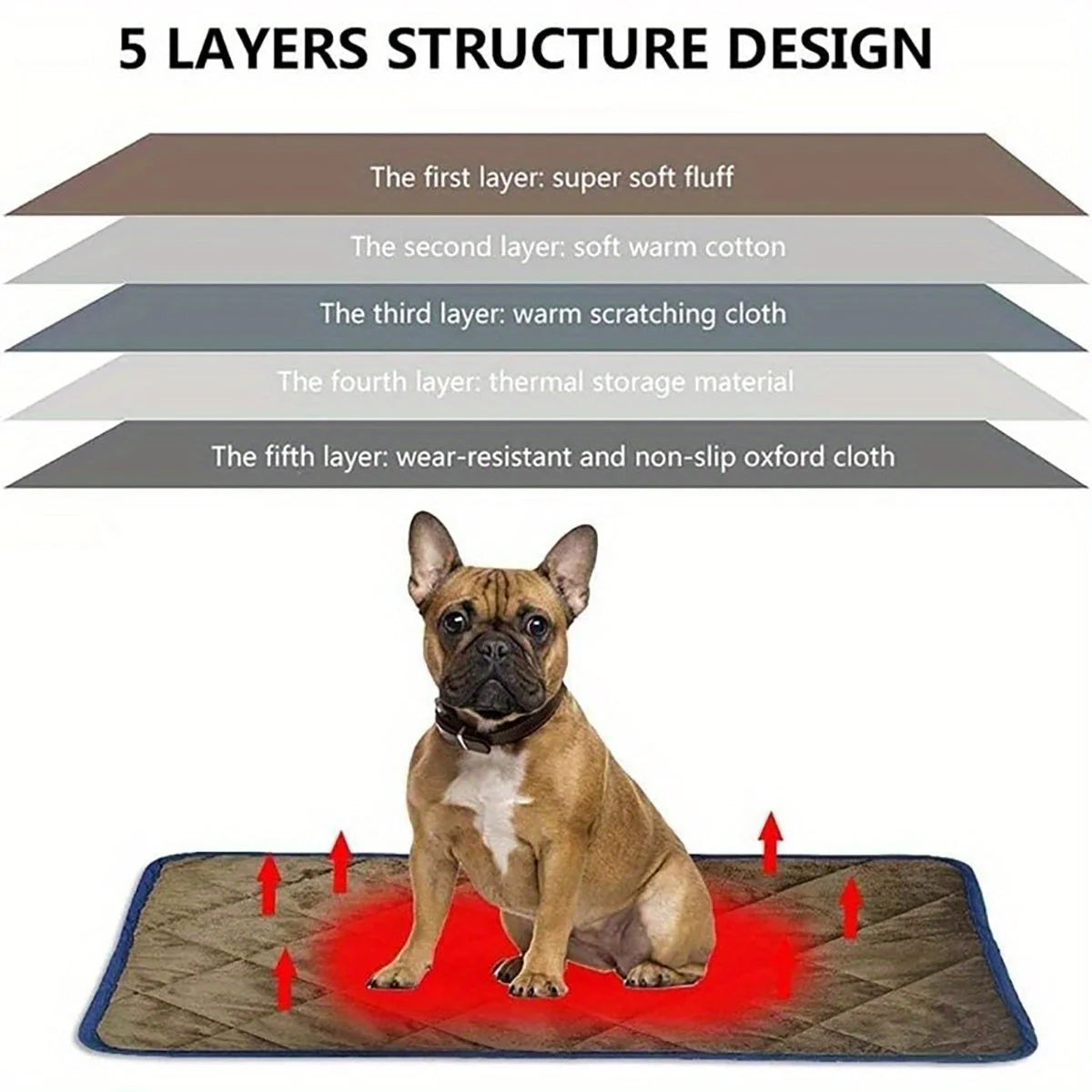 5 LAYERS STRUCTURE DESIGN

The first layer: super soft fluff

The second layer: soft warm cotton

The third layer: warm scratching cloth

The fourth layer: thermal storage material

The fifth layer: wear-resistant and non-slip oxford cloth