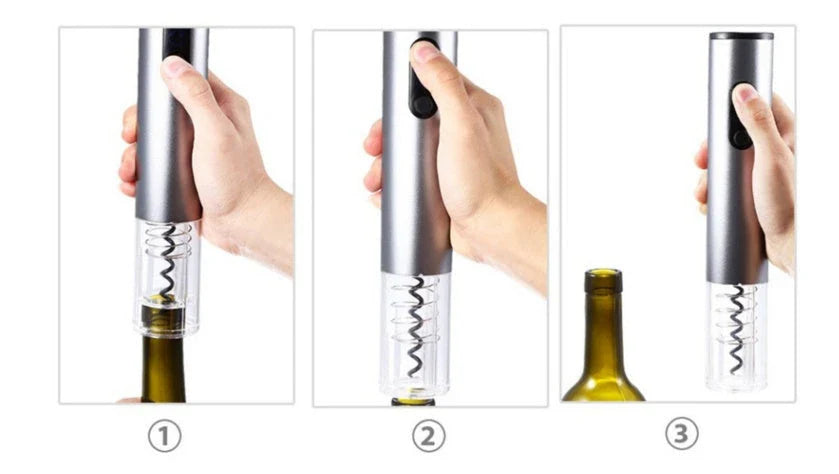 ①

②

③