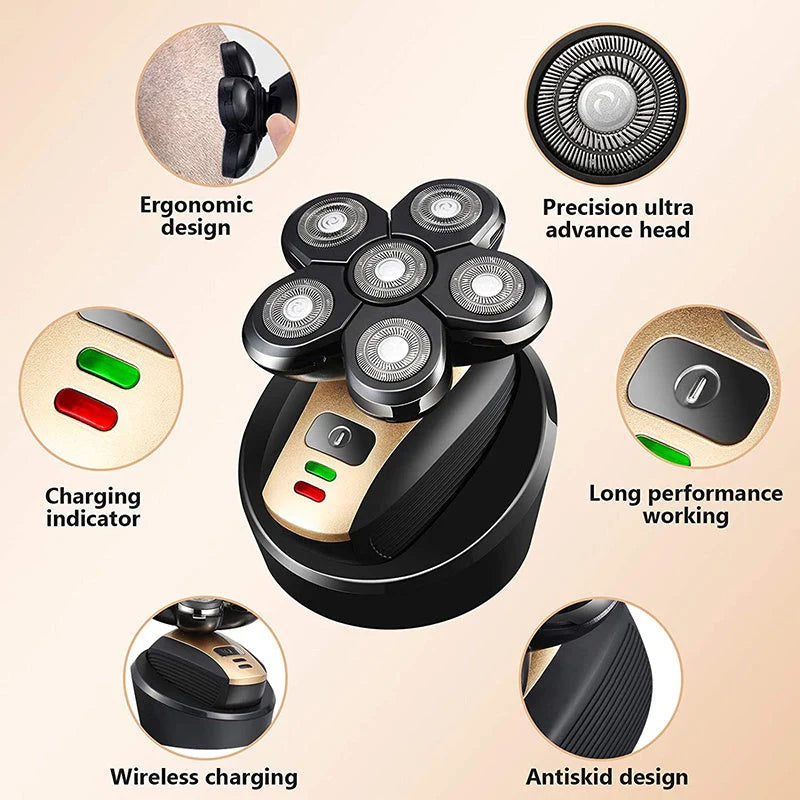 Ergonomic design

Precision ultra advance head

Charging indicator

Long performance working

Wireless charging

Antiskid design