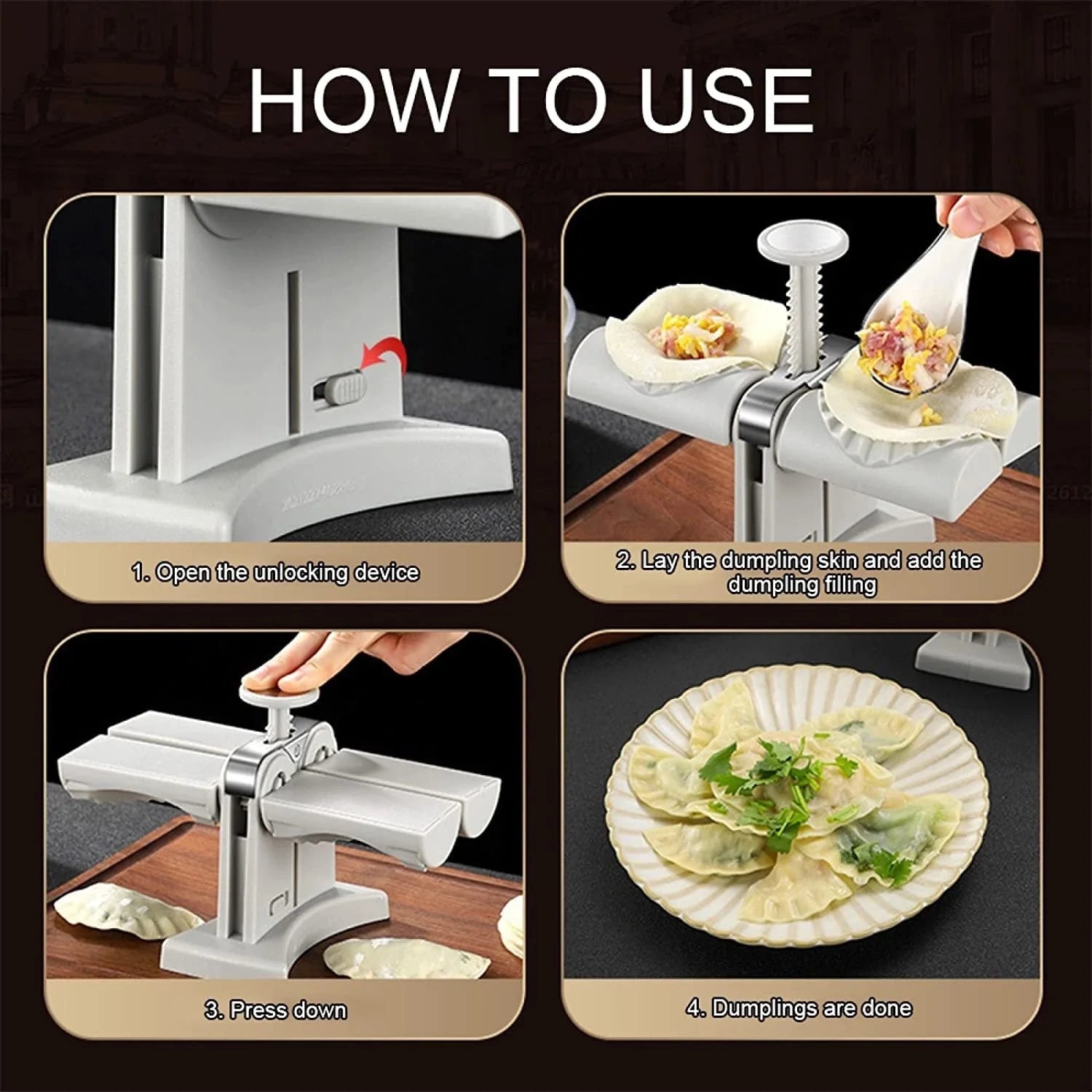 HOW TO USE

1. Open the unlocking device

2. Lay the dumpling skin and add the dumpling filling

3. Press down

4. Dumplings are done