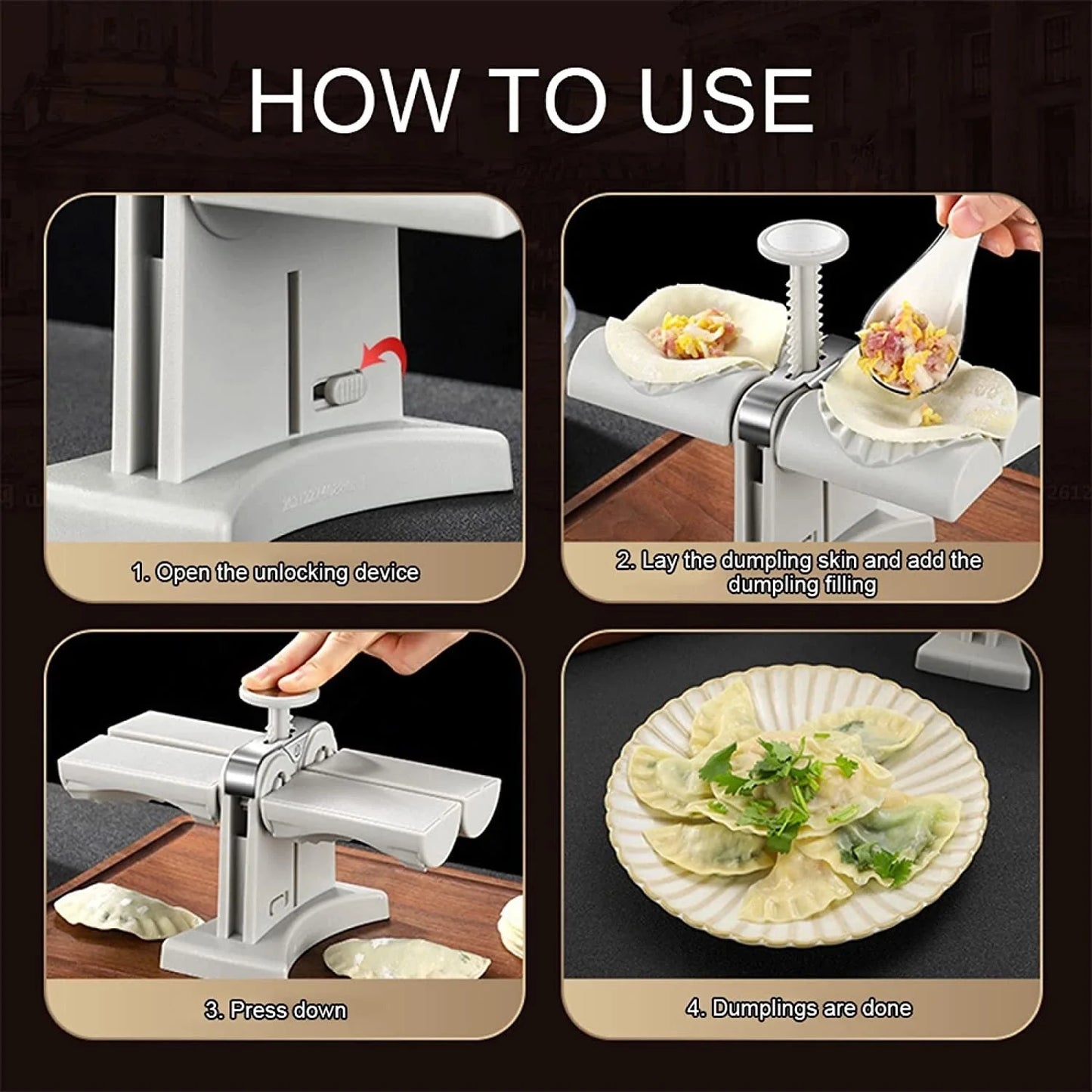 HOW TO USE

1. Open the unlocking device

2. Lay the dumpling skin and add the dumpling filling

3. Press down

4. Dumplings are done