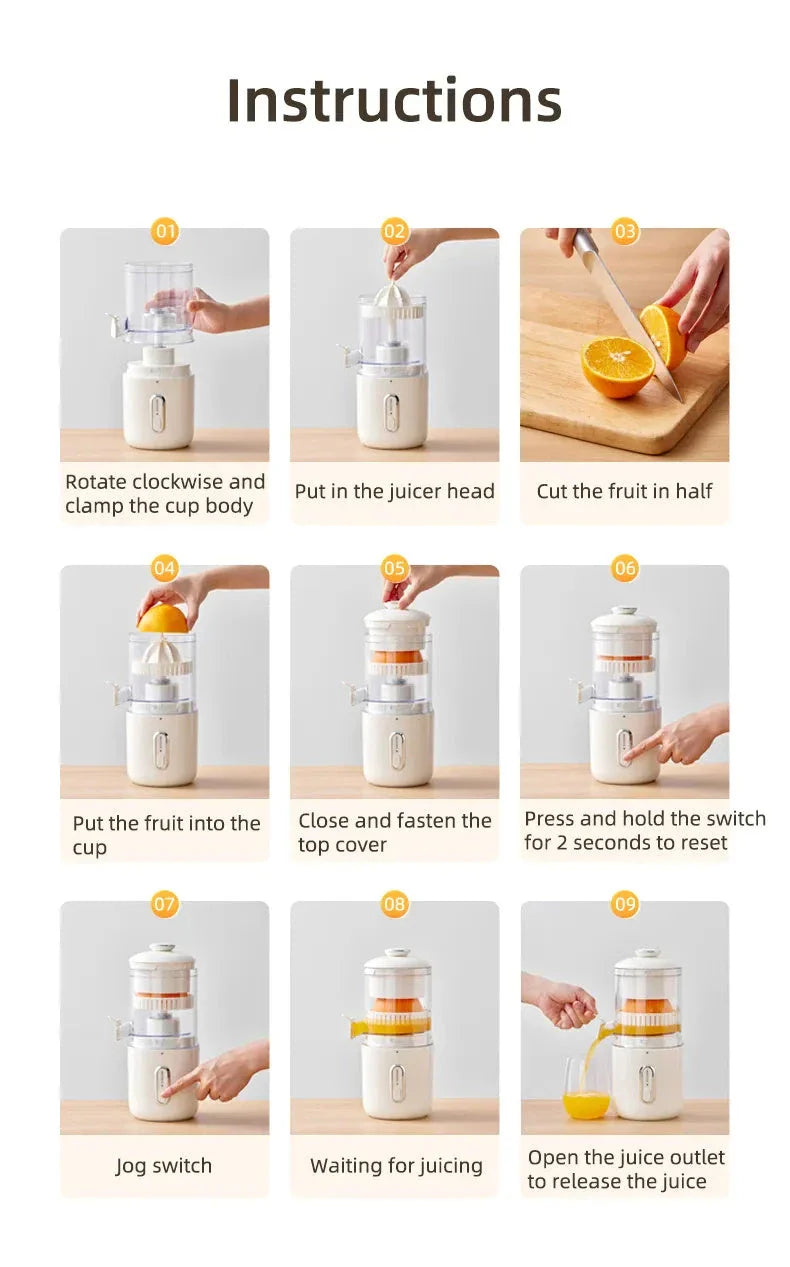 Instructions

01
Rotate clockwise and clamp the cup body

02
Put in the juicer head

03
Cut the fruit in half

04
Put the fruit into the cup

05
Close and fasten the top cover

06
Press and hold the switch for 2 seconds to reset

07
Jog switch

08
Waiting for juicing

09
Open the juice outlet to release the juice