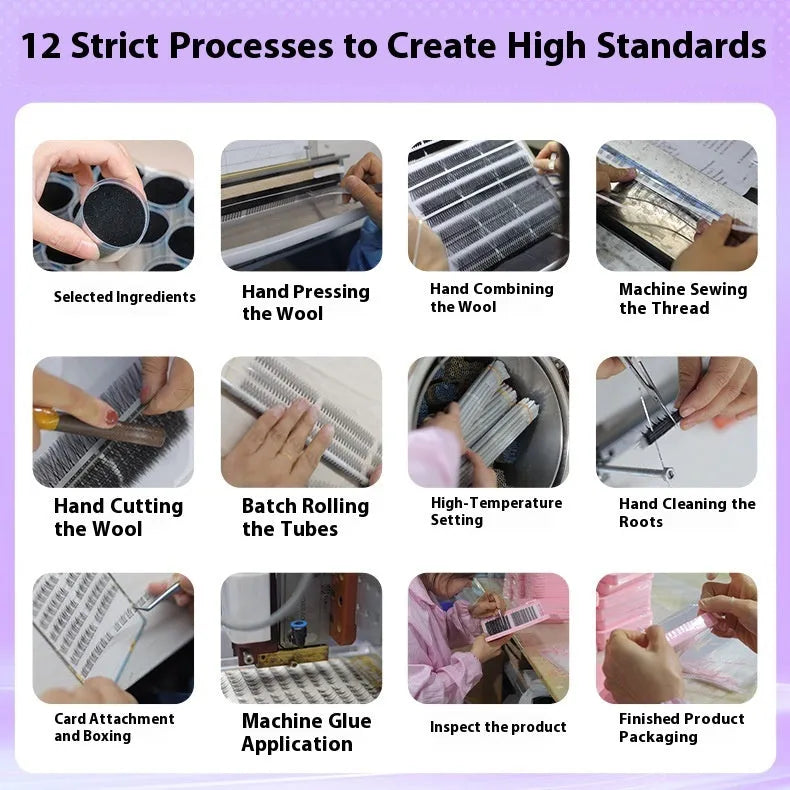 12 Strict Processes to Create High Standards

Selected Ingredients

Hand Pressing the Wool

Hand Combining the Wool

Machine Sewing the Thread

Hand Cutting the Wool

Batch Rolling the Tubes

High-Temperature Setting

Hand Cleaning the Roots

Card Attachment and Boxing

Machine Glue Application

Inspect the product

Finished Product Packaging