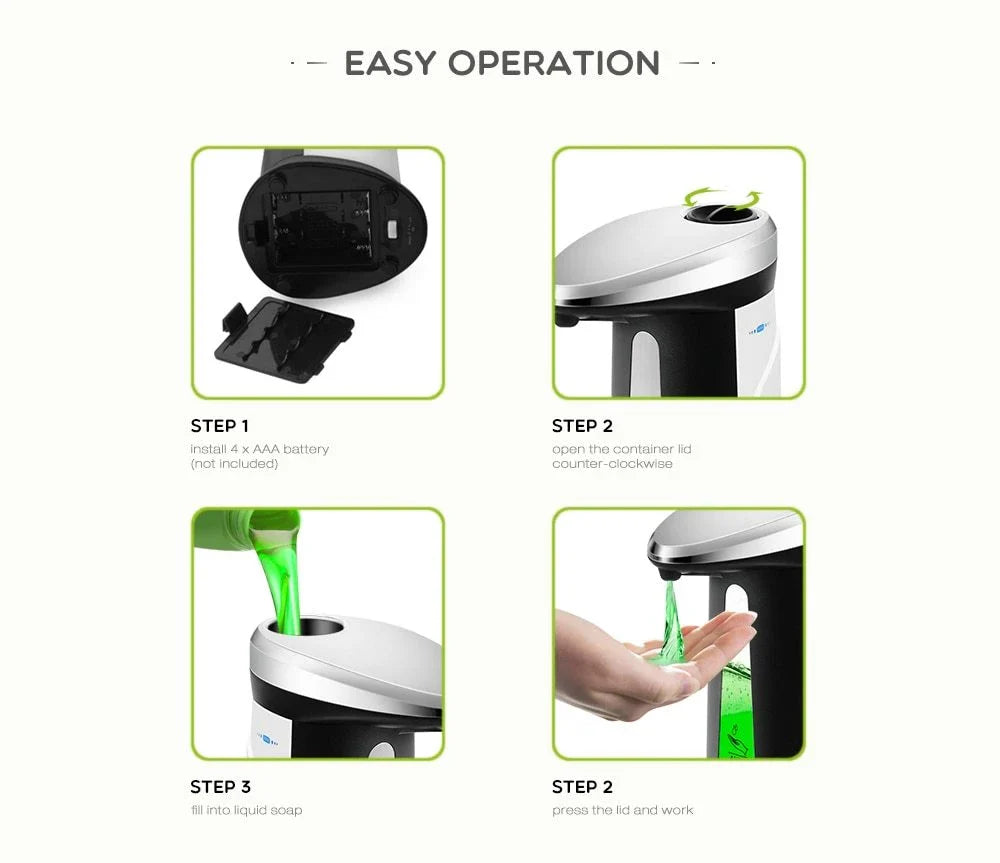 EASY OPERATION

STEP 1
install 4 x AAA battery (not included)

STEP 2
open the container lid counter-clockwise

STEP 3
fill into liquid soap

STEP 2
press the lid and work