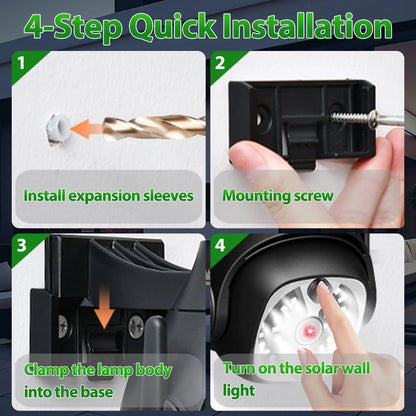 4-Step Quick Installation

1

Install expansion sleeves

2

Mounting screw

3

Clamp the lamp body into the base

4

Turn on the solar wall light