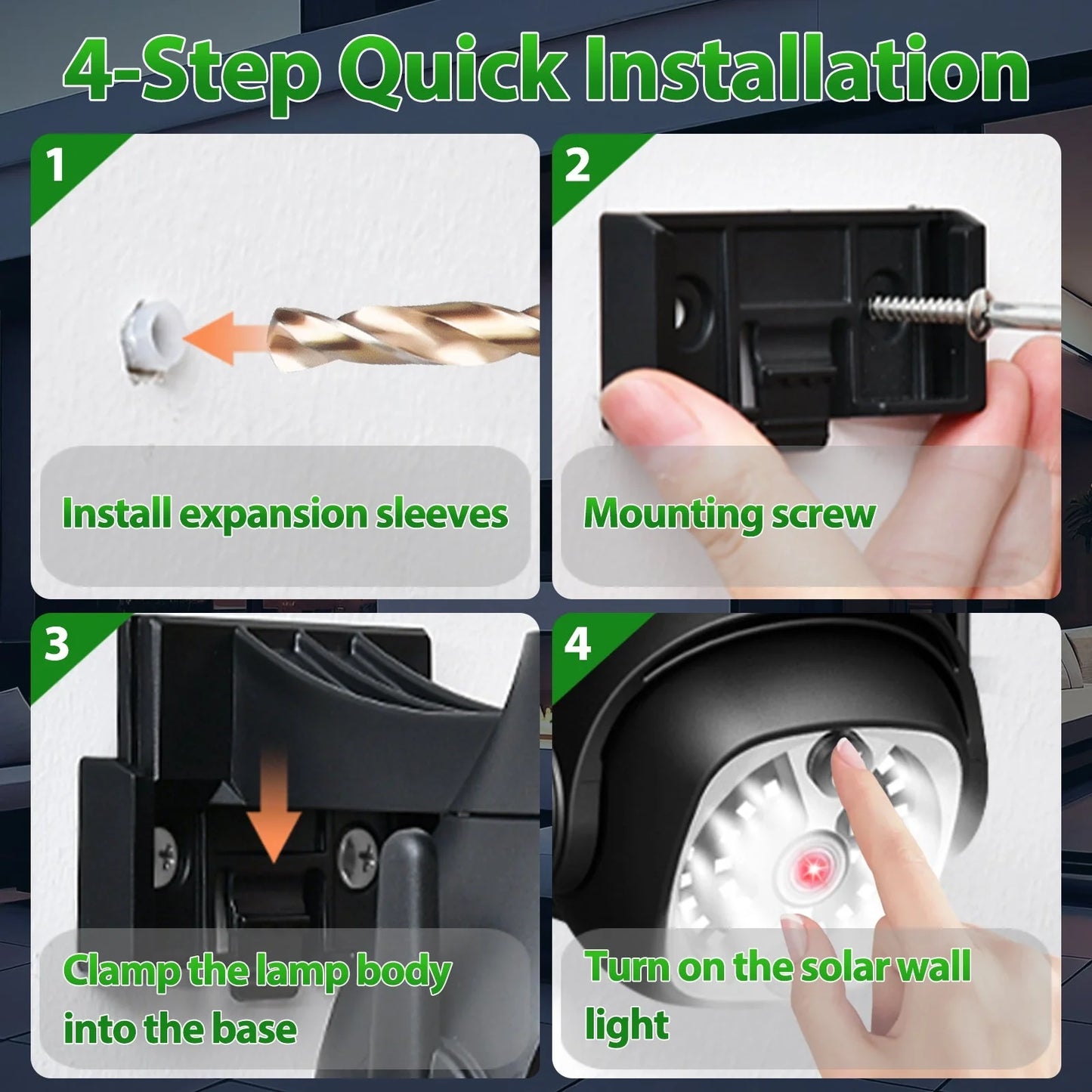 4-Step Quick Installation

1

Install expansion sleeves

2

Mounting screw

3

Clamp the lamp body into the base

4

Turn on the solar wall light