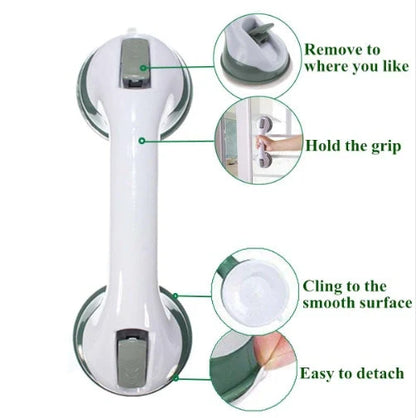 Remove to where you like

Hold the grip

Cling to the smooth surface

Easy to detach