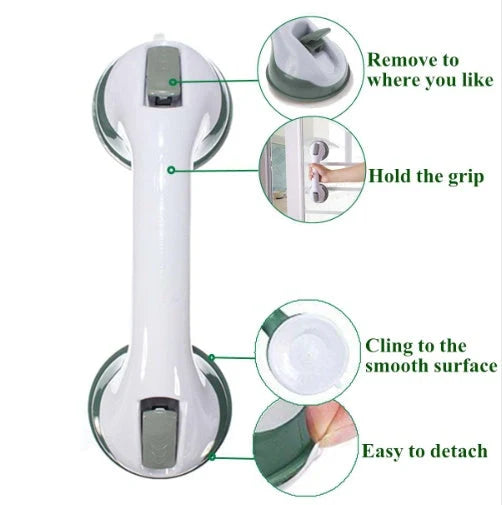 Remove to where you like

Hold the grip

Cling to the smooth surface

Easy to detach