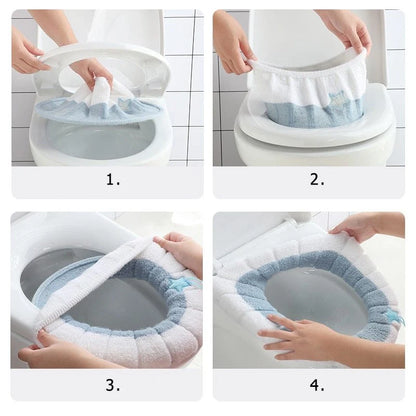 1.

2.

3.

4.