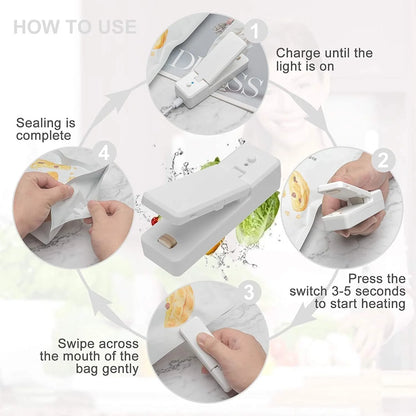 HOW TO USE

1

Charge until the light is on

2

Press the switch 3-5 seconds to start heating

3

Swipe across the mouth of the bag gently

4

Sealing is complete