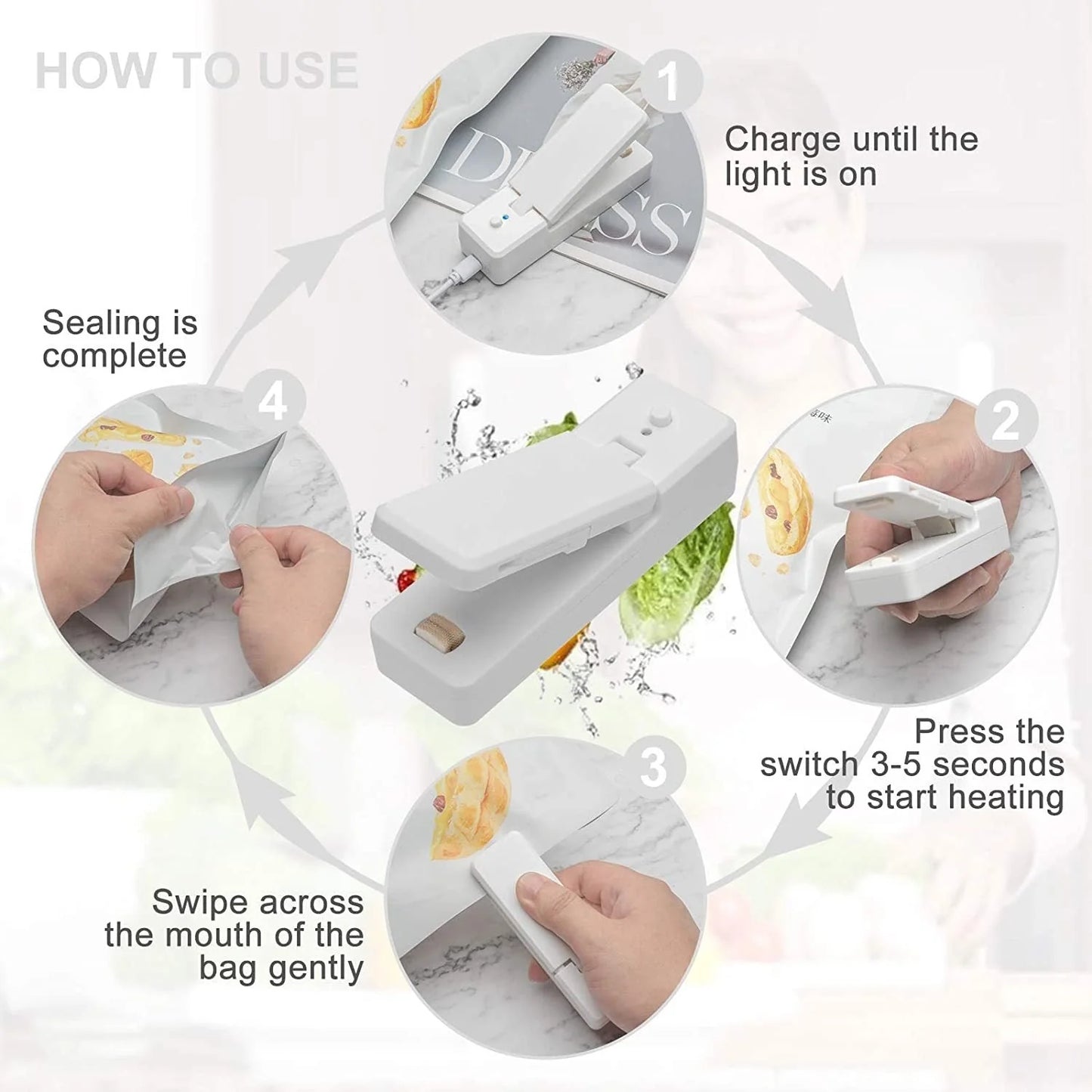 HOW TO USE

1

Charge until the light is on

2

Press the switch 3-5 seconds to start heating

3

Swipe across the mouth of the bag gently

4

Sealing is complete