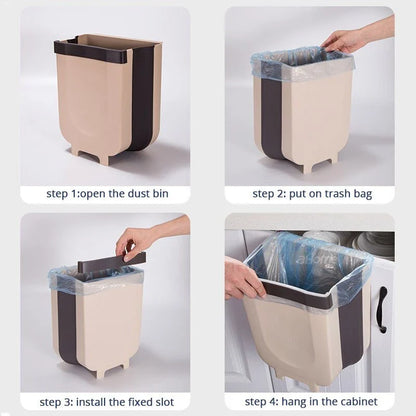 step 1:open the dust bin

step 2: put on trash bag

step 3: install the fixed slot

step 4: hang in the cabinet