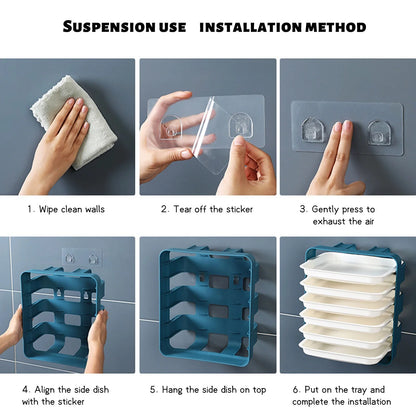 SUSPENSION USE    INSTALLATION METHOD

1. Wipe clean walls

2. Tear off the sticker

3. Gently press to exhaust the air

4. Align the side dish with the sticker

5. Hang the side dish on top

6. Put on the tray and complete the installation