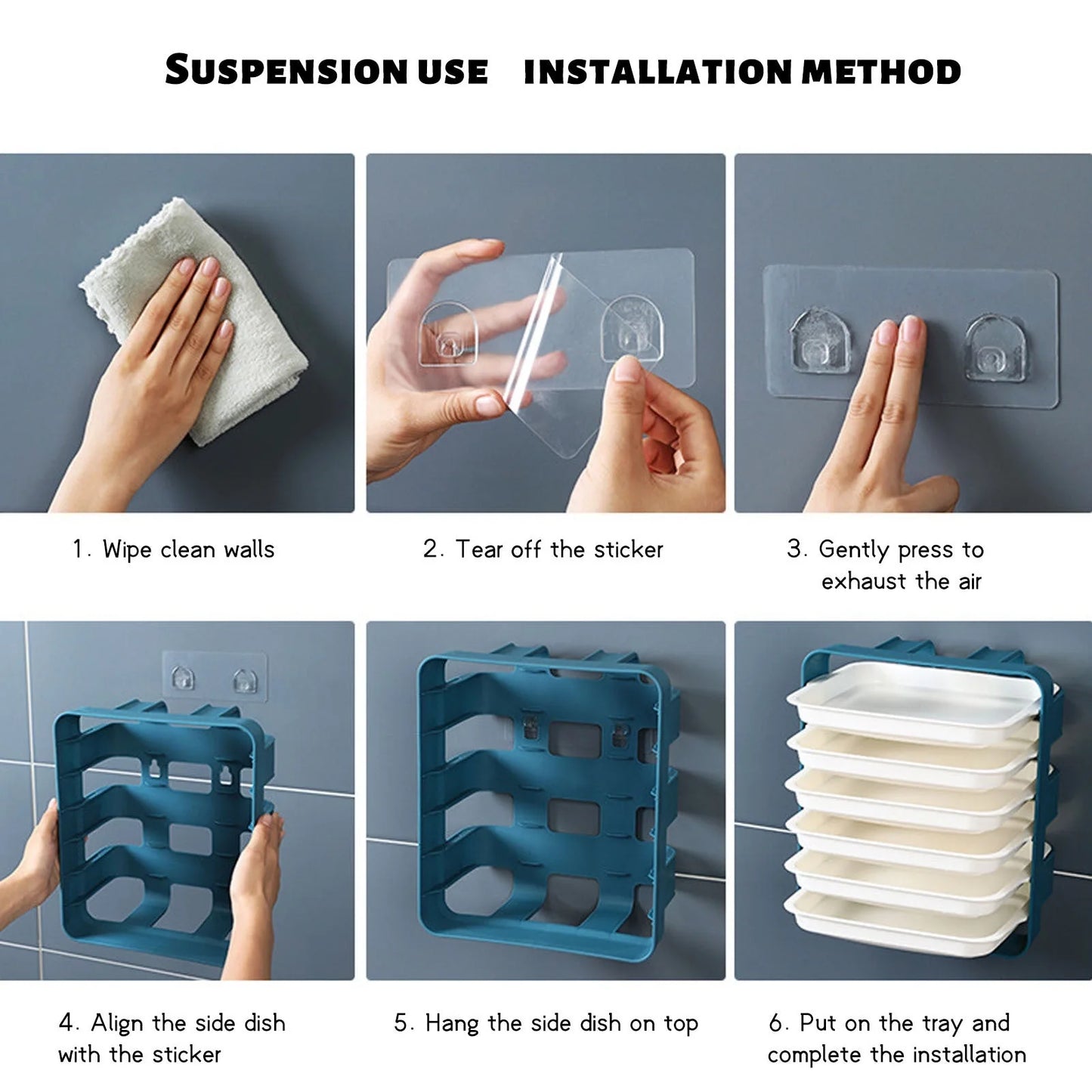 SUSPENSION USE INSTALLATION METHOD

1. Wipe clean walls

2. Tear off the sticker

3. Gently press to exhaust the air

4. Align the side dish with the sticker

5. Hang the side dish on top

6. Put on the tray and complete the installation