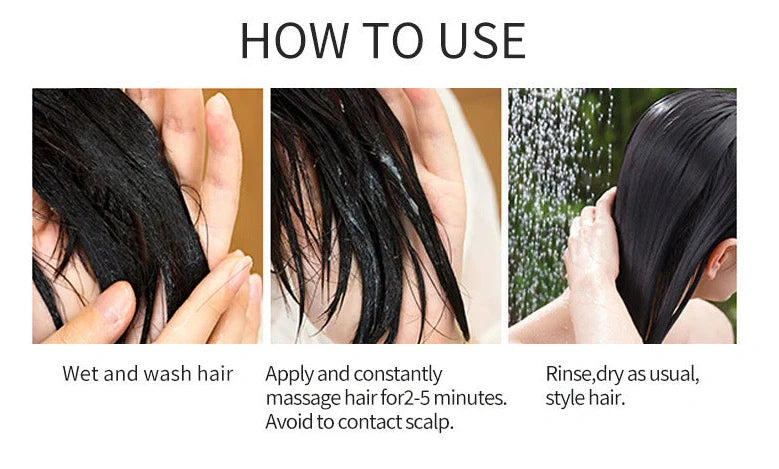 HOW TO USE

Wet and wash hair

Apply and constantly massage hair for2-5 minutes. Avoid to contact scalp.

Rinse,dry as usual, style hair.