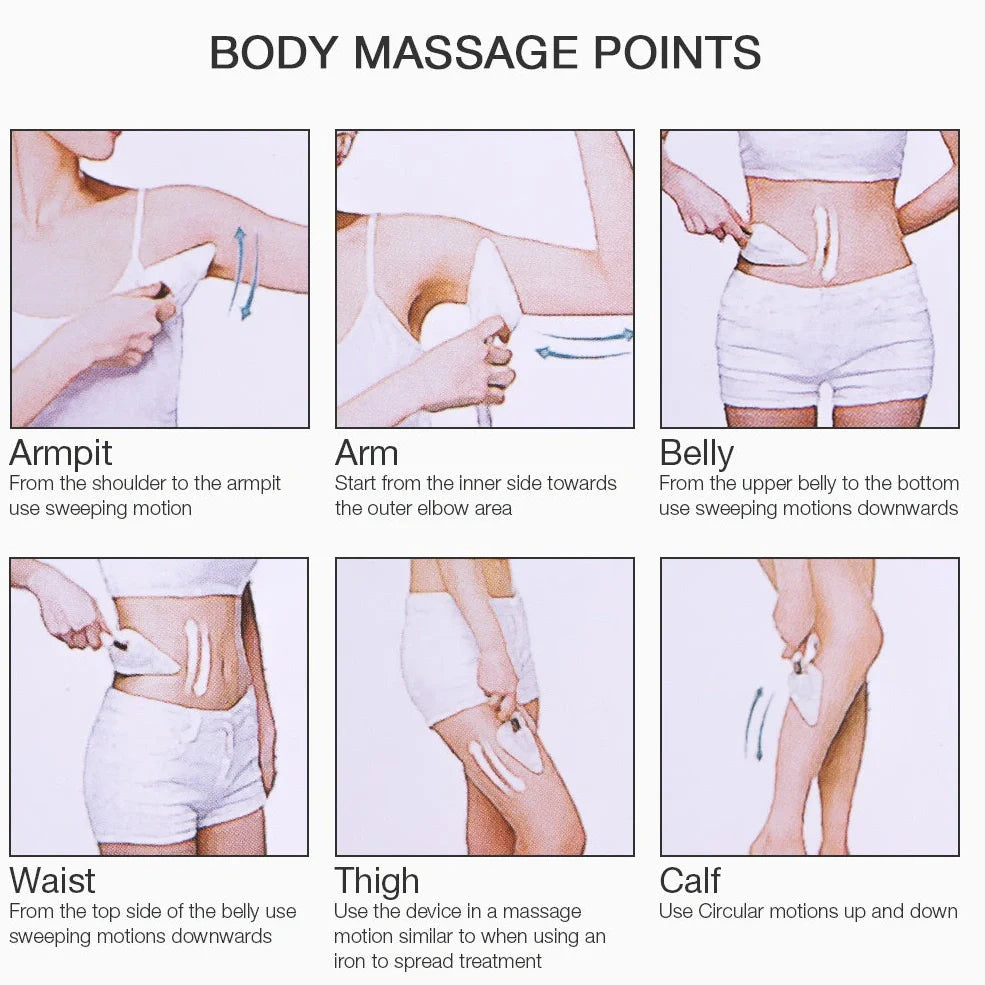 BODY MASSAGE POINTS

Armpit
From the shoulder to the armpit use sweeping motion

Arm
Start from the inner side towards the outer elbow area

Belly
From the upper belly to the bottom use sweeping motions downwards

Waist
From the top side of the belly use sweeping motions downwards

Thigh
Use the device in a massage motion similar to when using an iron to spread treatment

Calf
Use Circular motions up and down