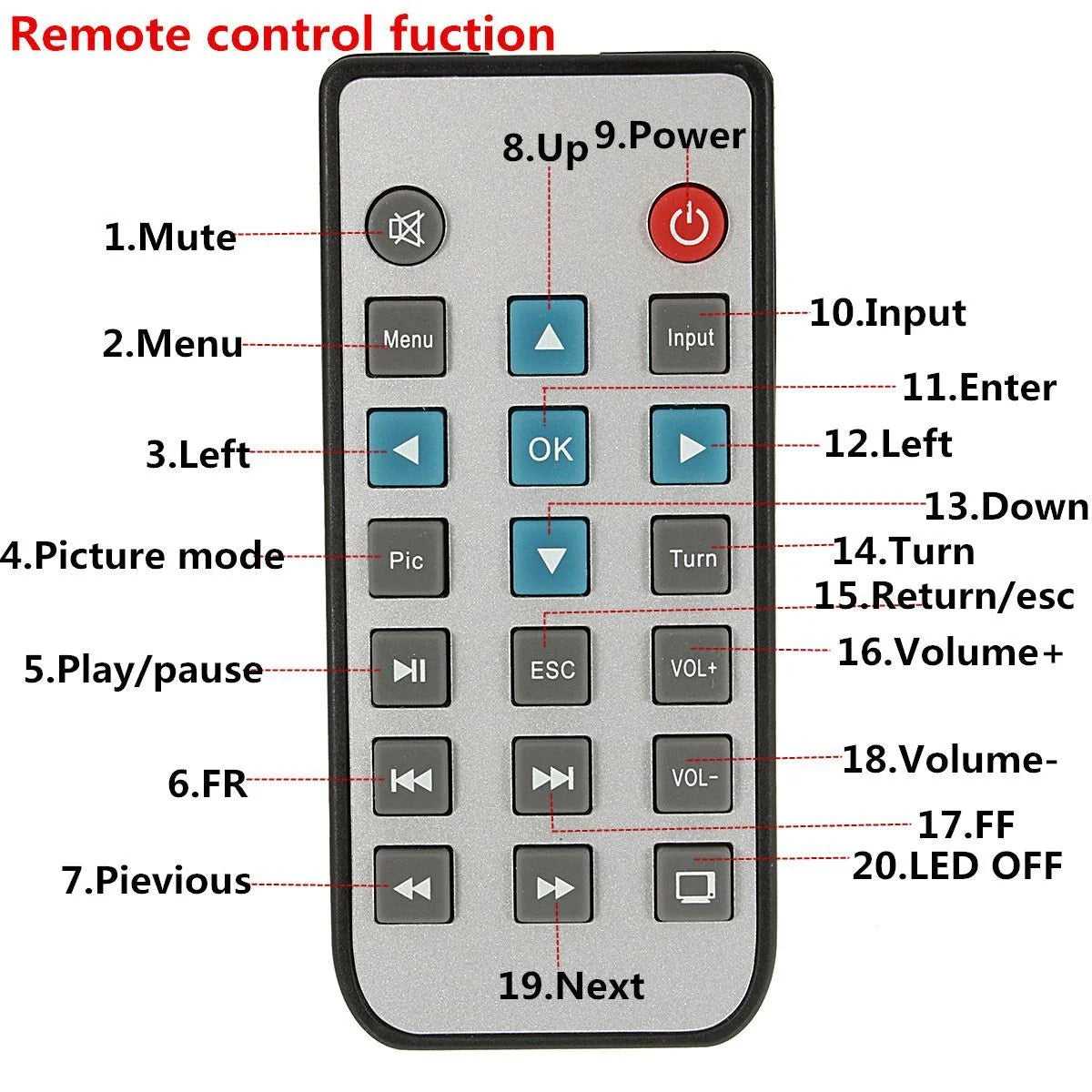 Remote control fuction

8.Up
9.Power

1.Mute

2.Menu
Menu

Input
10.Input

11.Enter

3.Left
OK
12.Left

13.Down

4.Picture mode
Pic
Turn
14.Turn

15.Return/esc

5.Play/pause
ESC
VOL+
16.Volume+

6.FR
VOL-
18.Volume-

17.FF

7.Pievious
20.LED OFF

19.Next