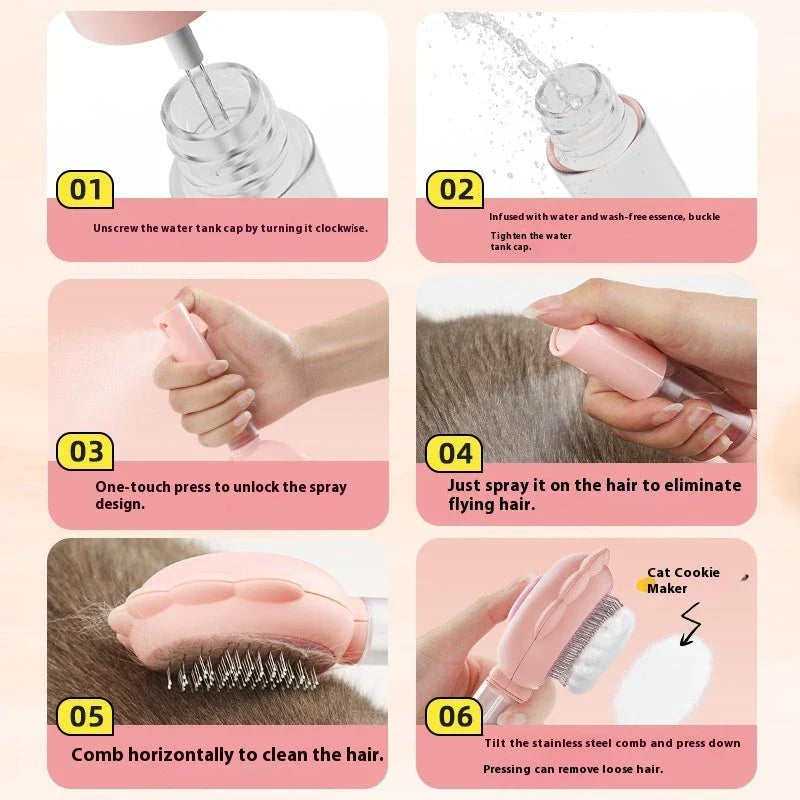 01

Unscrew the water tank cap by turning it clockwise.

02

Infused with water and wash-free essence, buckle

Tighten the water tank cap.

03

One-touch press to unlock the spray design.

04

Just spray it on the hair to eliminate flying hair.

05

Comb horizontally to clean the hair.

Cat Cookie Maker

06

Tilt the stainless steel comb and press down

Pressing can remove loose hair.