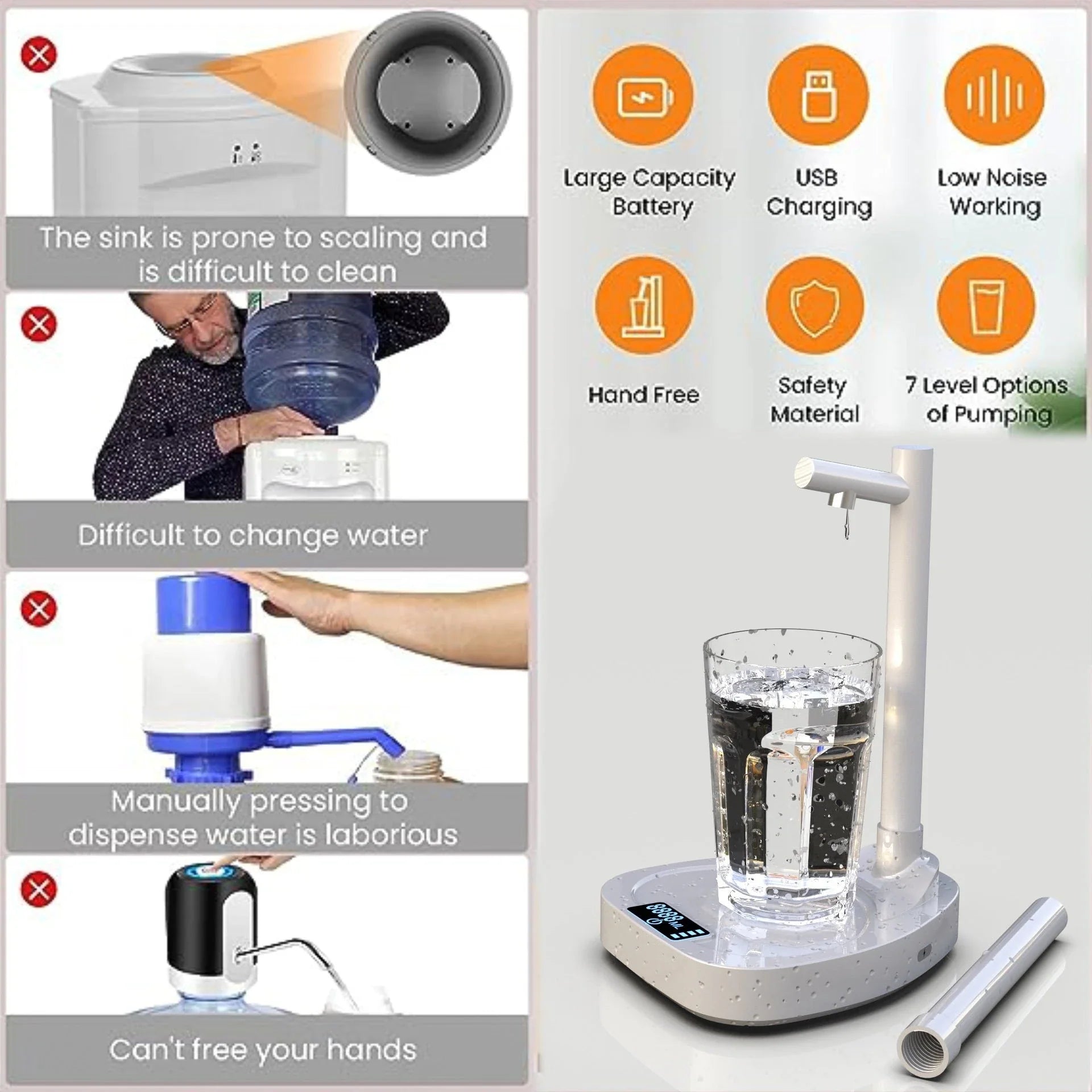 The sink is prone to scaling and is difficult to clean

Difficult to change water

Manually pressing to dispense water is laborious

Can't free your hands

Large Capacity Battery

USB Charging

Low Noise Working

Hand Free

Safety Material

7 Level Options of Pumping

8888 ML