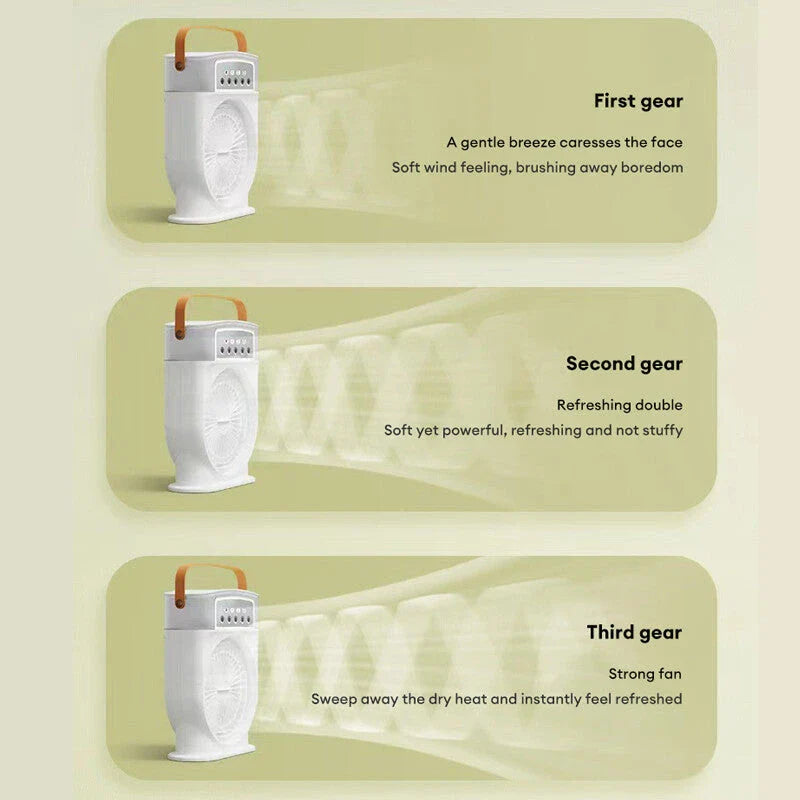 First gear

A gentle breeze caresses the face
Soft wind feeling, brushing away boredom

Second gear

Refreshing double
Soft yet powerful, refreshing and not stuffy

Third gear

Strong fan
Sweep away the dry heat and instantly feel refreshed