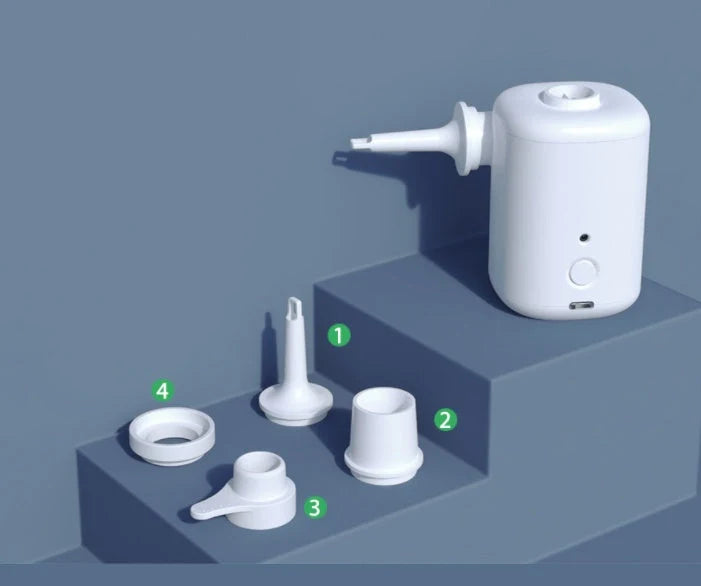 1
4
2
3