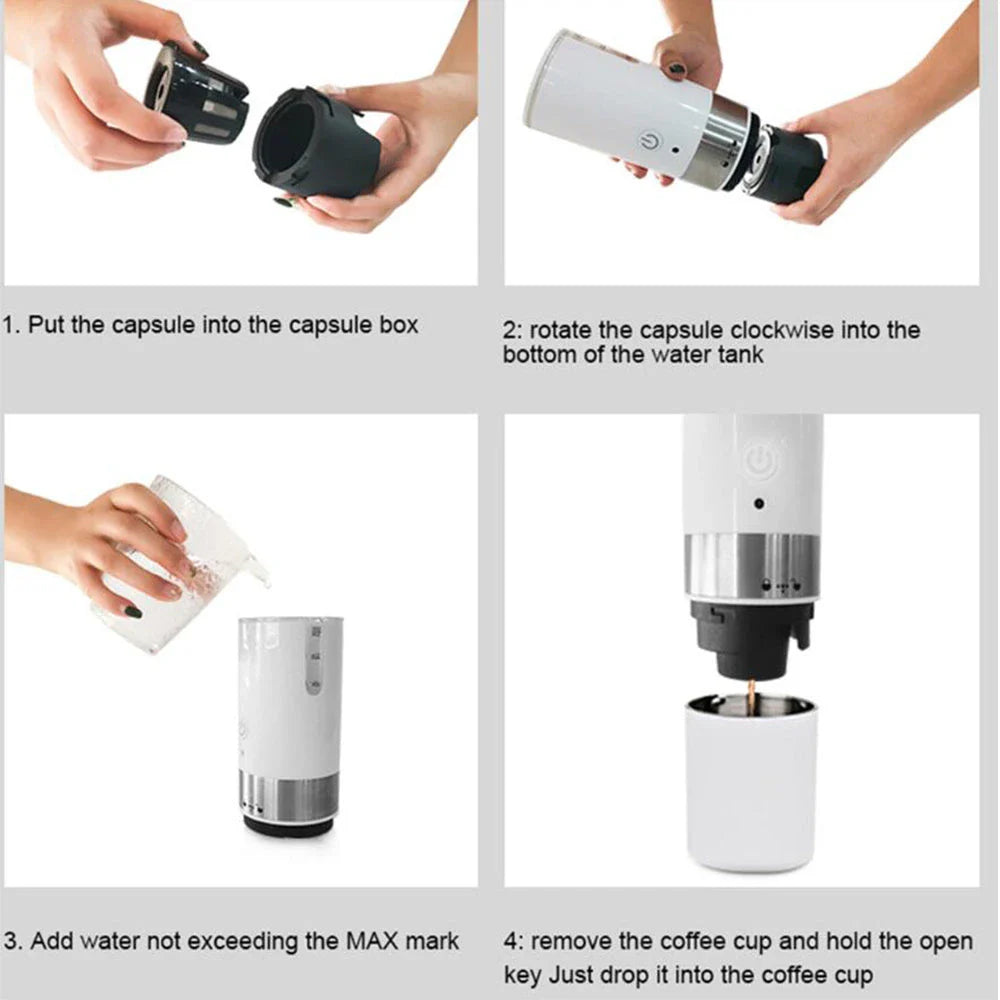 1. Put the capsule into the capsule box

2: rotate the capsule clockwise into the bottom of the water tank

3. Add water not exceeding the MAX mark

4: remove the coffee cup and hold the open key Just drop it into the coffee cup