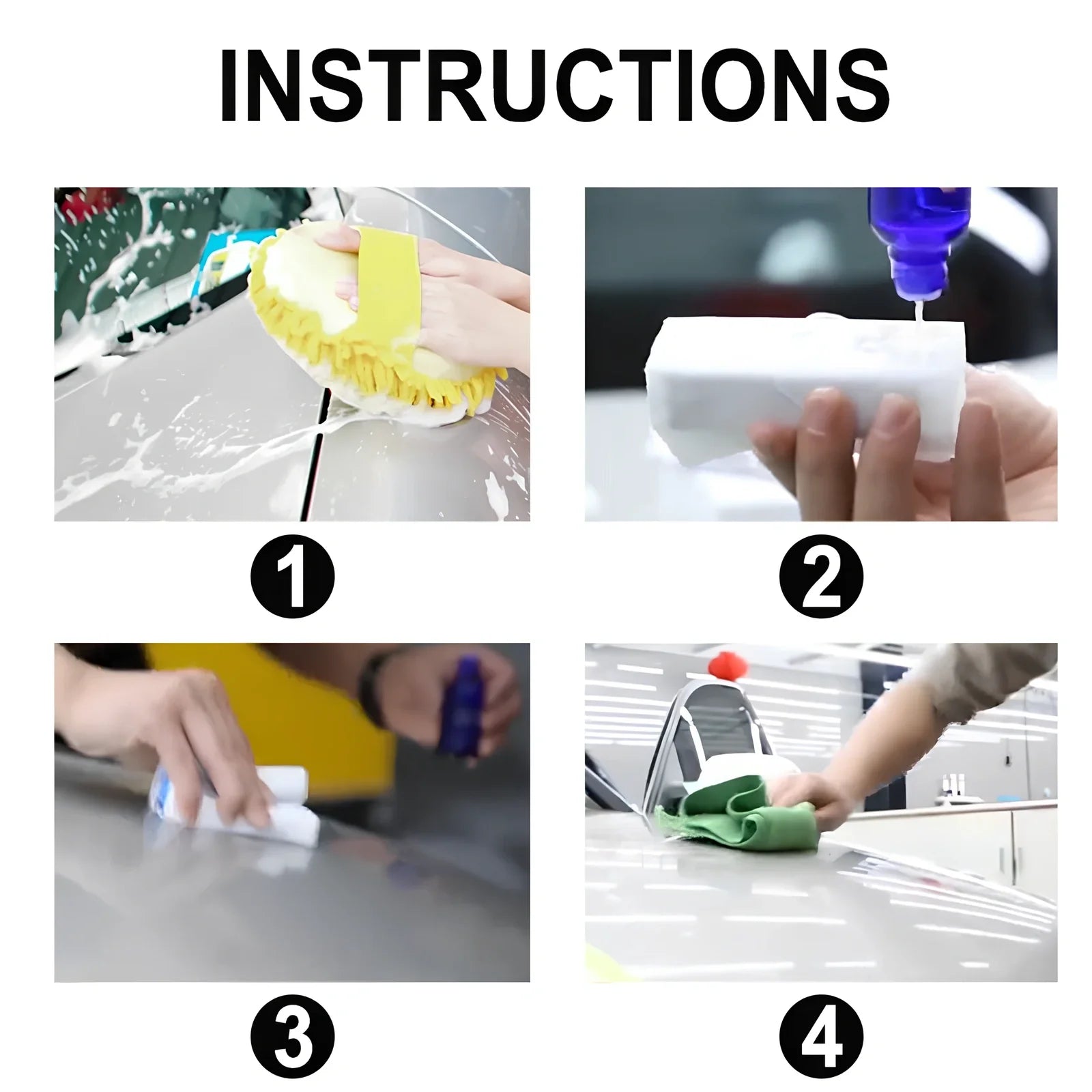 INSTRUCTIONS

1

2

3

4