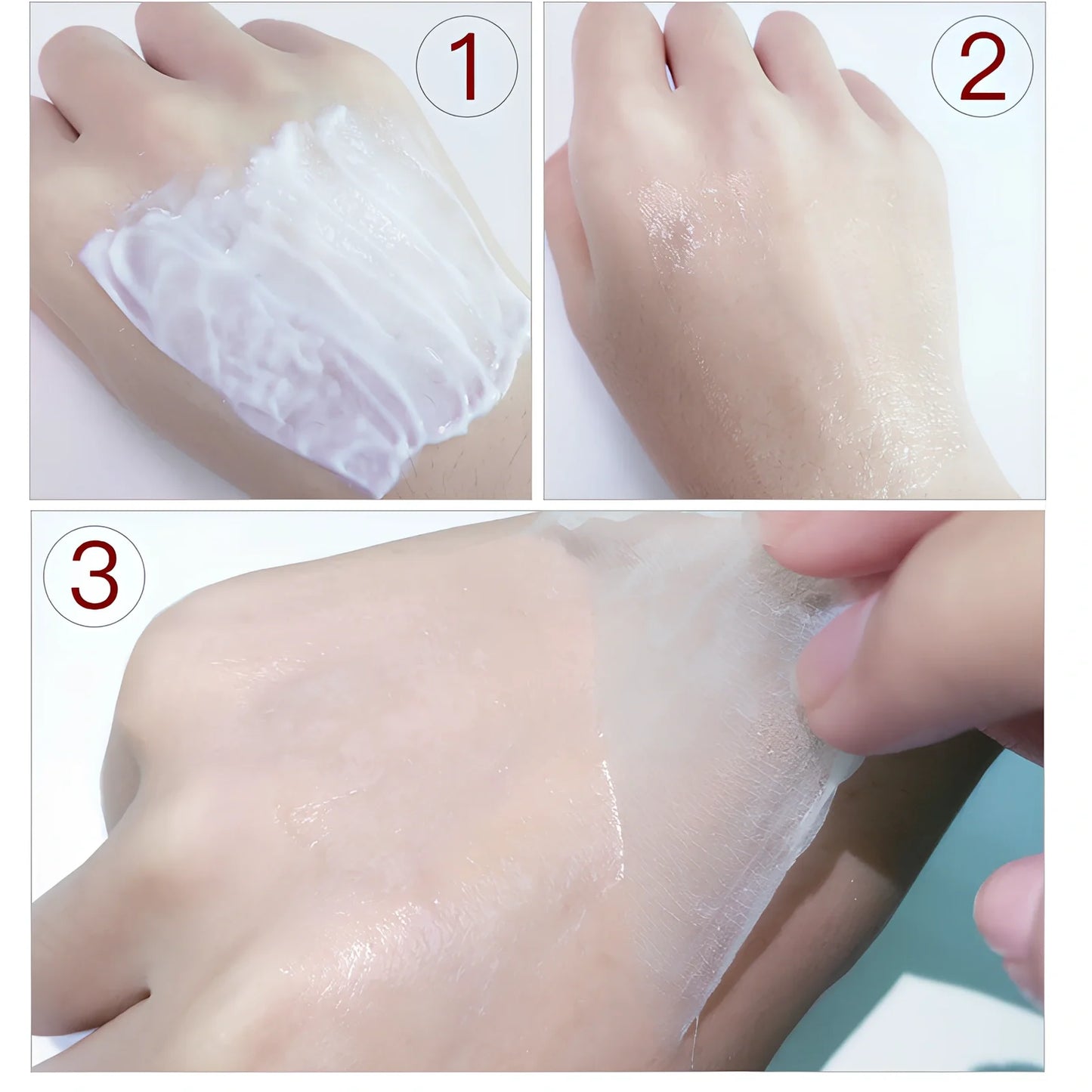 1

2

3