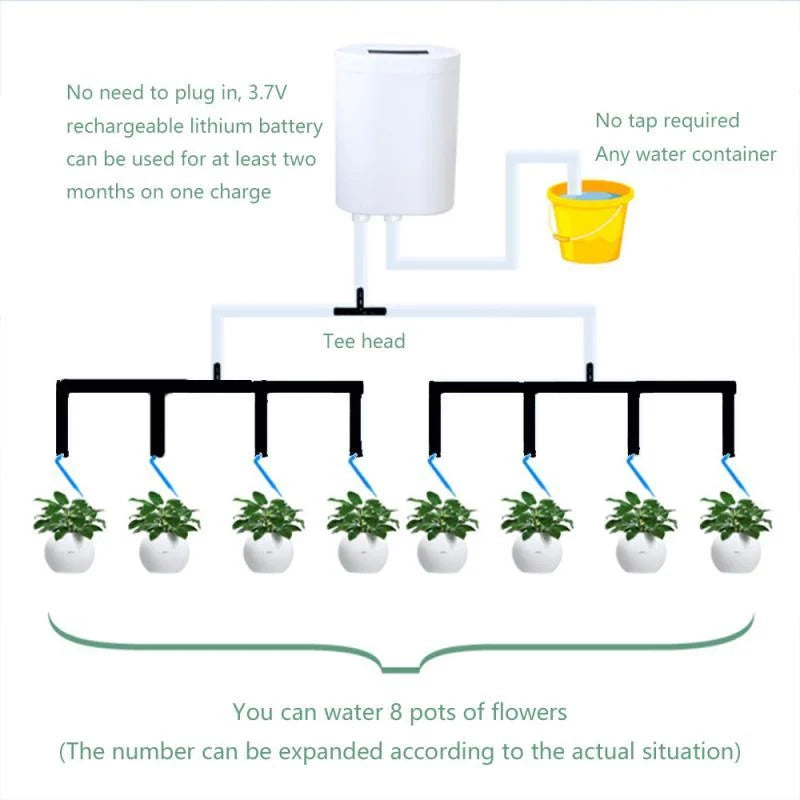 No need to plug in, 3.7V rechargeable lithium battery can be used for at least two months on one charge

No tap required
Any water container

Tee head

You can water 8 pots of flowers
(The number can be expanded according to the actual situation)