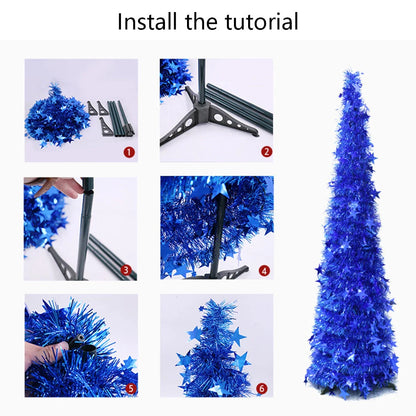 Install the tutorial

1

2

3

4

5

6