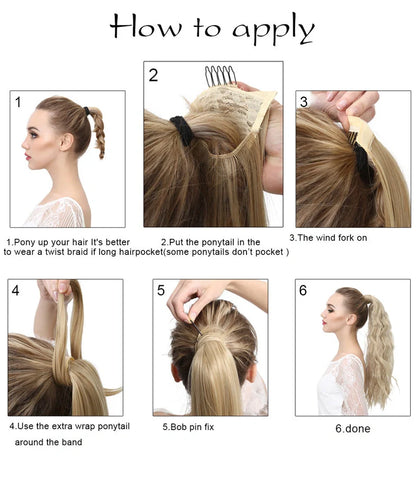 How to apply

1

2

3

1.Pony up your hair It's better to wear a twist braid if long hair

2.Put the ponytail in the pocket(some ponytails don't pocket )

3.The wind fork on

4

5

6

4.Use the extra wrap ponytail around the band

5.Bob pin fix

6.done