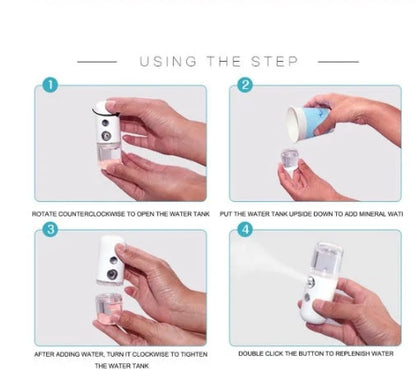 USING THE STEP

1

ROTATE COUNTERCLOCKWISE TO OPEN THE WATER TANK

2

PUT THE WATER TANK UPSIDE DOWN TO ADD MINERAL WATI

3

AFTER ADDING WATER, TURN IT CLOCKWISE TO TIGHTEN THE WATER TANK

4

DOUBLE CLICK THE BUTTON TO REPLENISH WATER