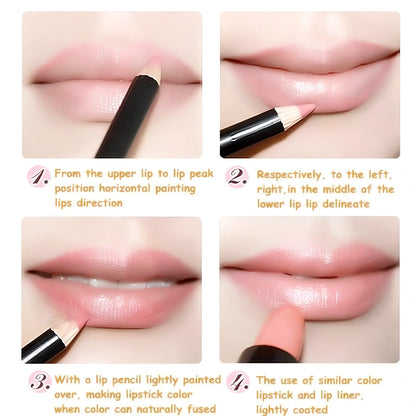 1. From the upper lip to lip peak position horizontal painting lips direction

2. Respectively, to the left, right,in the middle of the lower lip lip delineate

3. With a lip pencil lightly painted over, making lipstick color when color can naturally fused

4. The use of similar color lipstick and lip liner, lightly coated