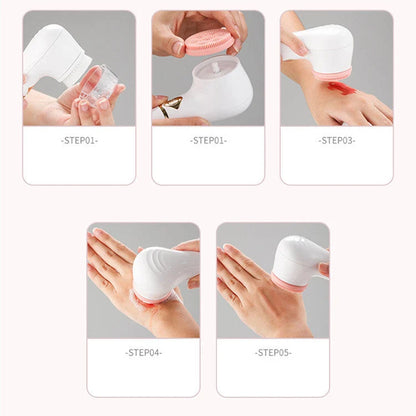 -STEP01-

-STEP01-

-STEP03-

-STEP04-

-STEP05-