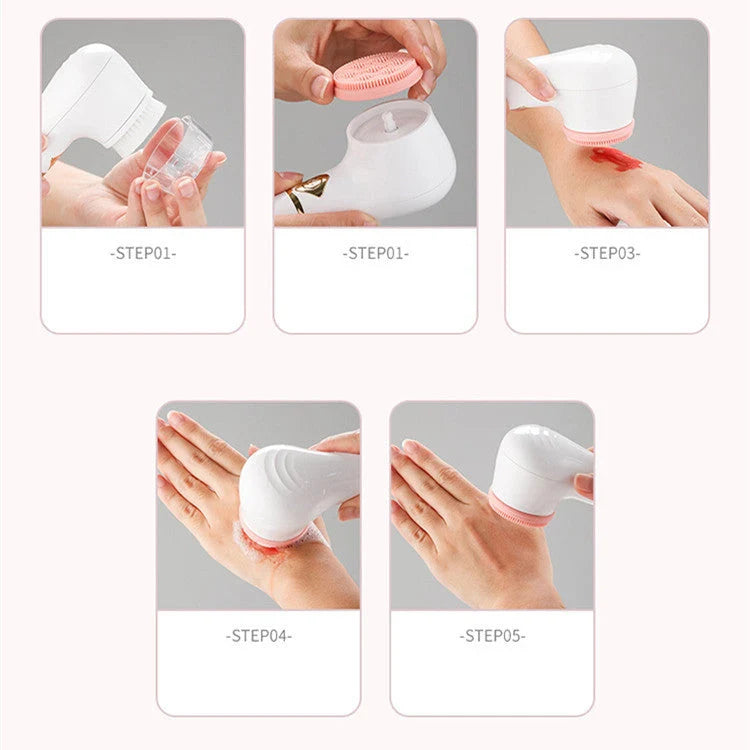 -STEP01-

-STEP01-

-STEP03-

-STEP04-

-STEP05-