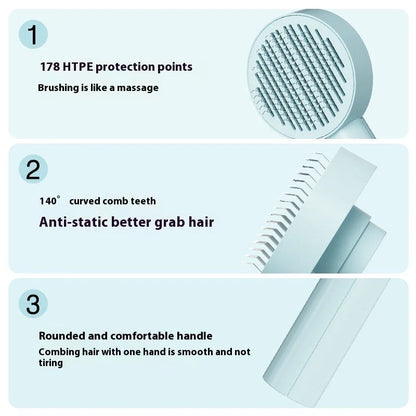 1

178 HTPE protection points

Brushing is like a massage

2

140° curved comb teeth

Anti-static better grab hair

3

Rounded and comfortable handle

Combing hair with one hand is smooth and not tiring