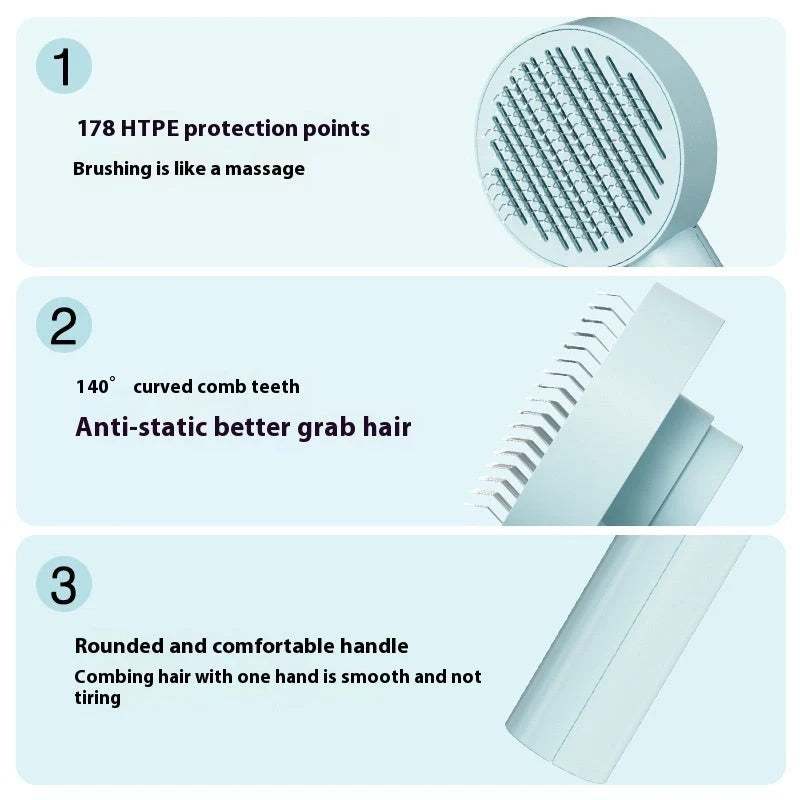 1

178 HTPE protection points

Brushing is like a massage

2

140° curved comb teeth

Anti-static better grab hair

3

Rounded and comfortable handle

Combing hair with one hand is smooth and not tiring